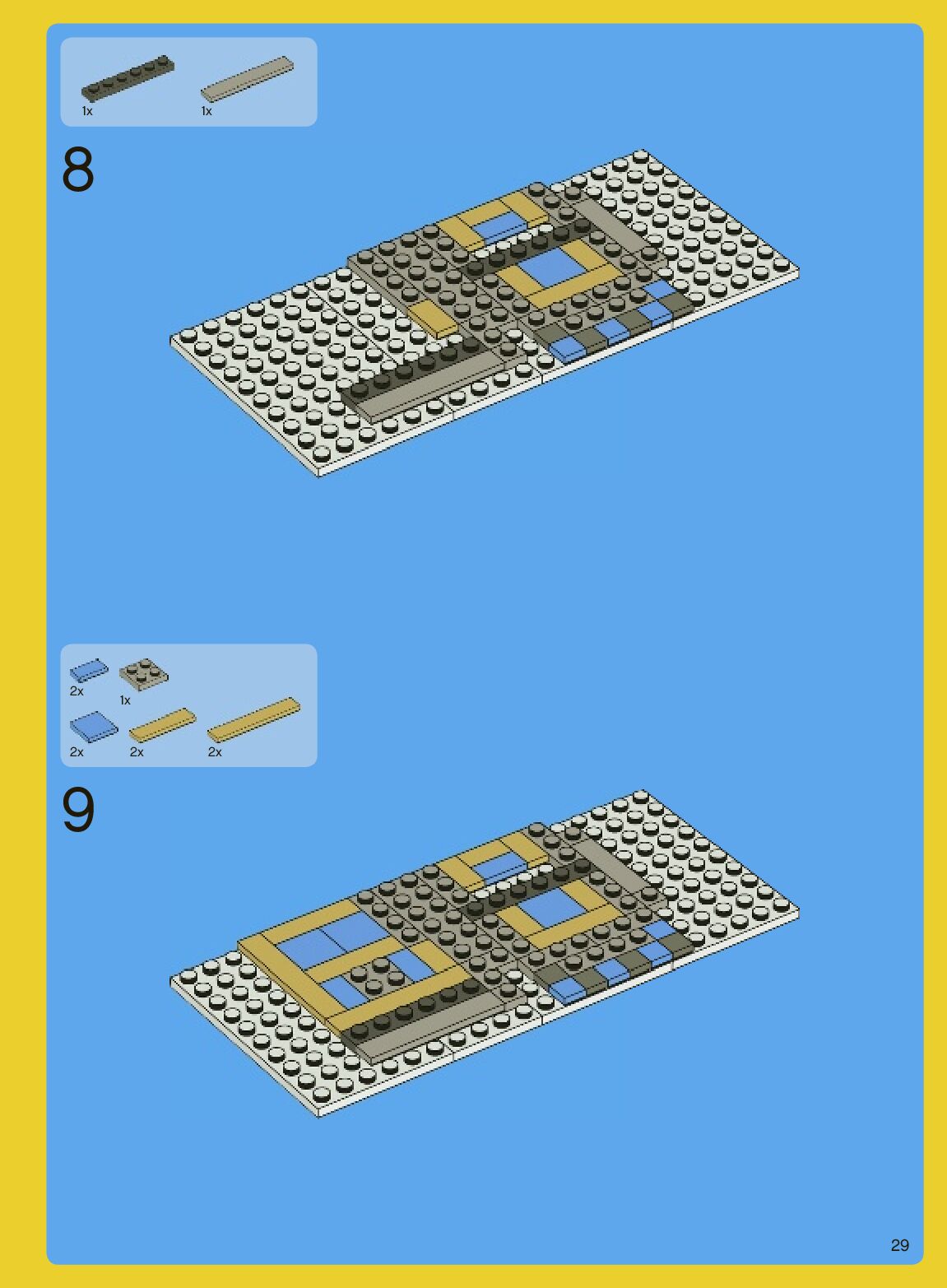 1x
1x

8

2x
1x
2x
2x
2x

9

29