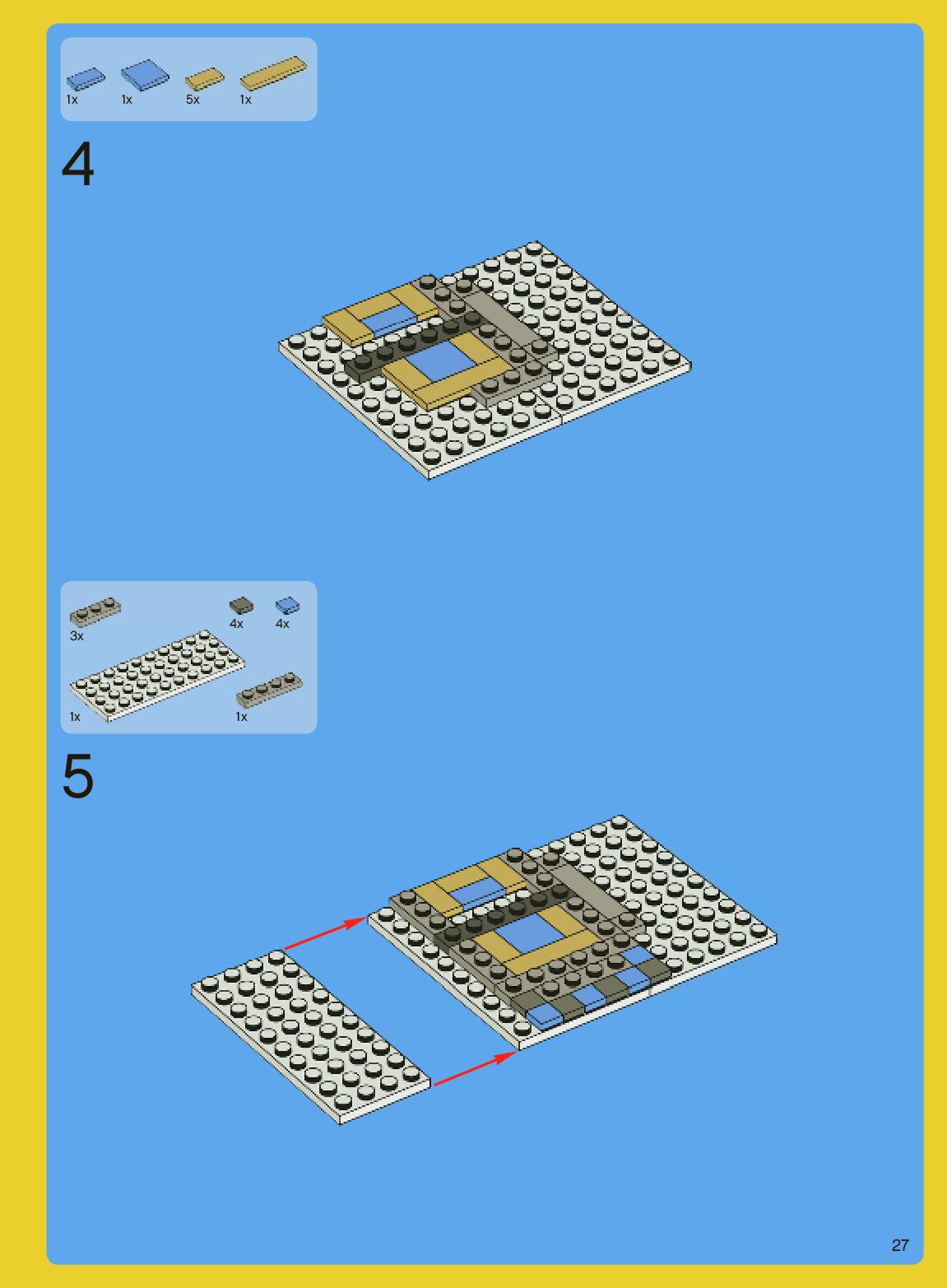 1x 1x 5x 1x

4

3x 4x 4x

1x 1x

5

27