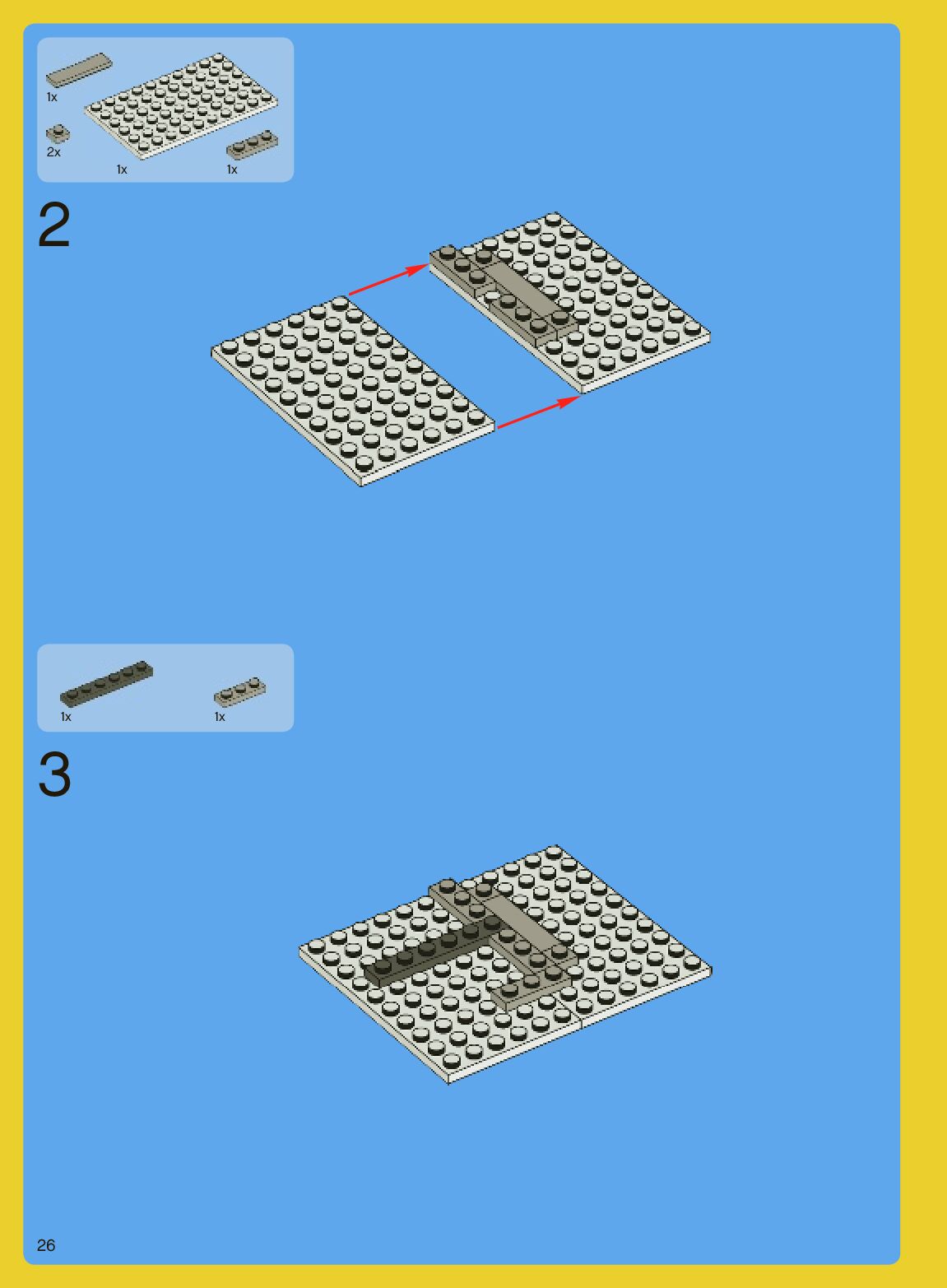 1x
2x
1x
1x

2

1x
1x

3

26