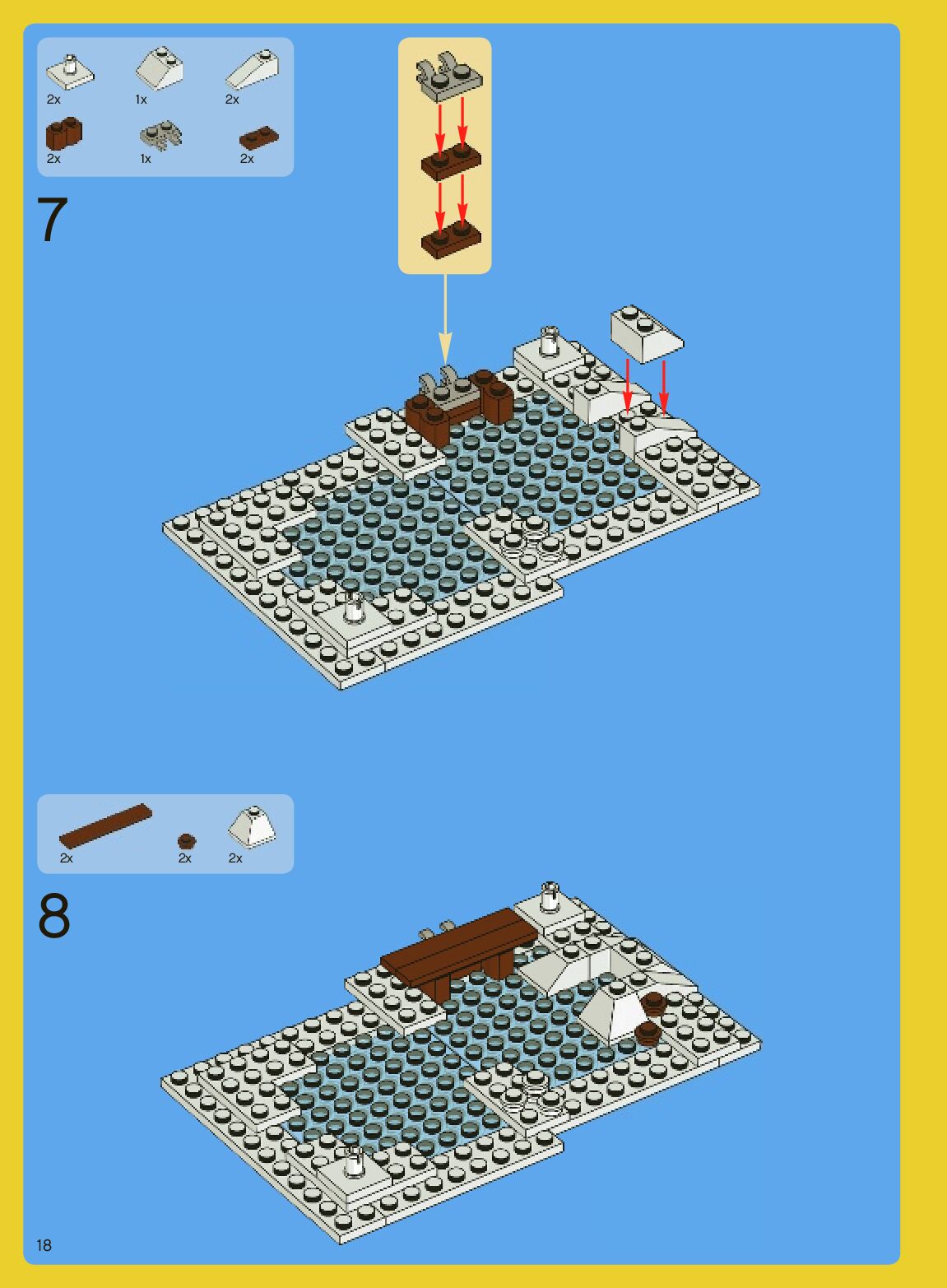 2x
1x
2x
2x
1x
2x

7

2x
2x
2x

8

18