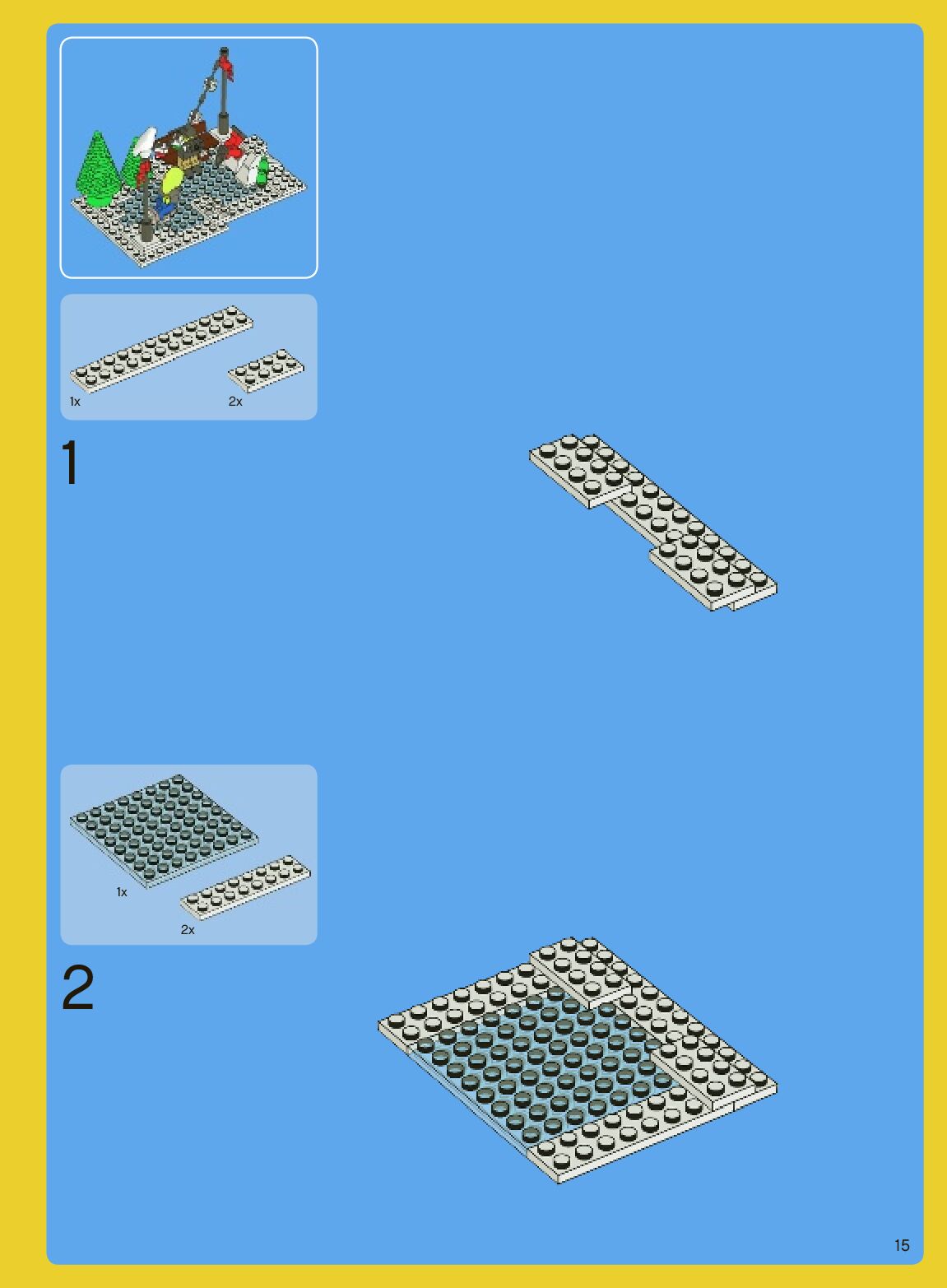 1x

2x

1

1x

2x

2

15