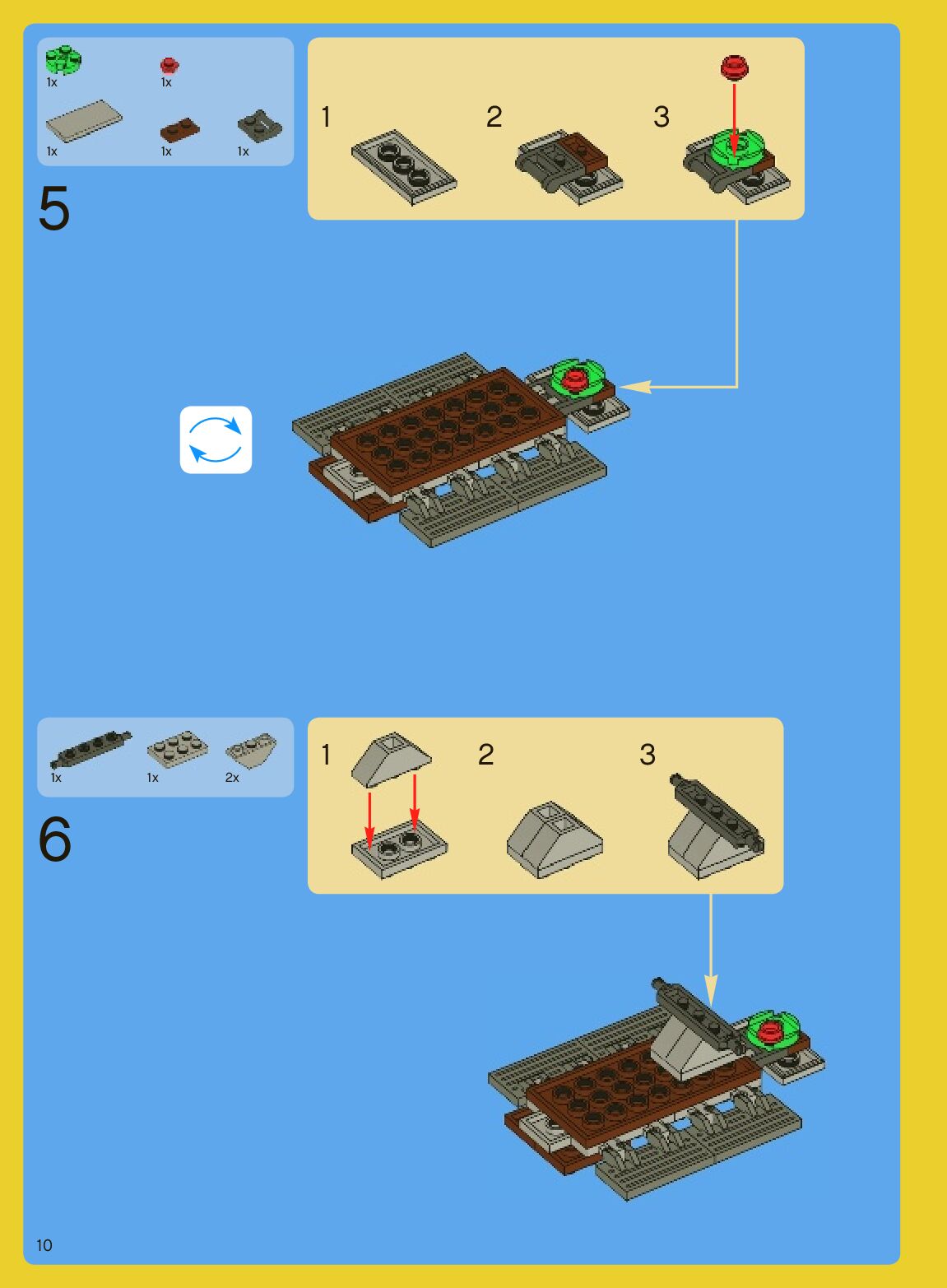 1x
1x
1x
1x
1x

5

1
2
3

1x
1x
2x

6

1
2
3

10