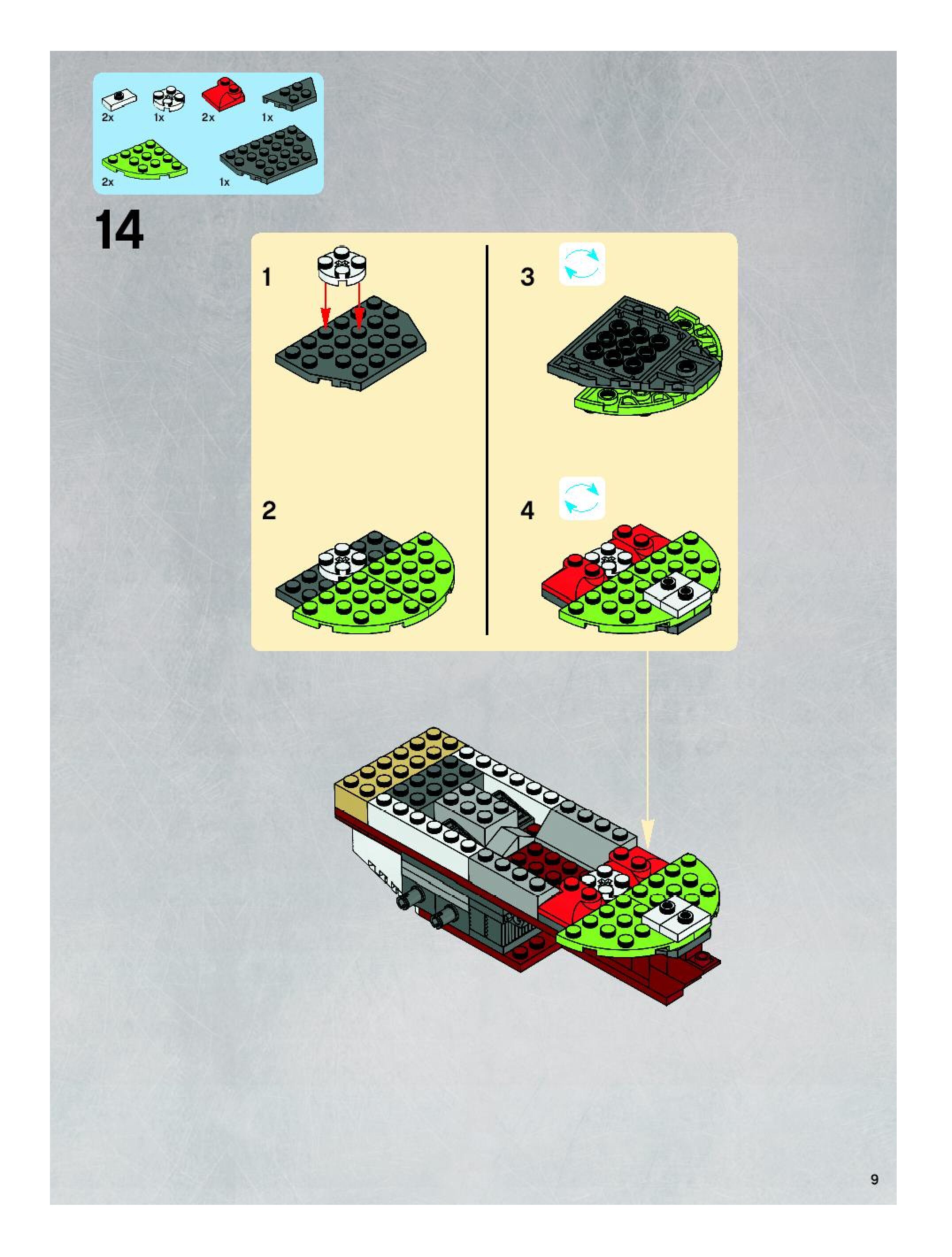 2x 1x 2x 1x

2x 1x

14

1

2

3

4

9