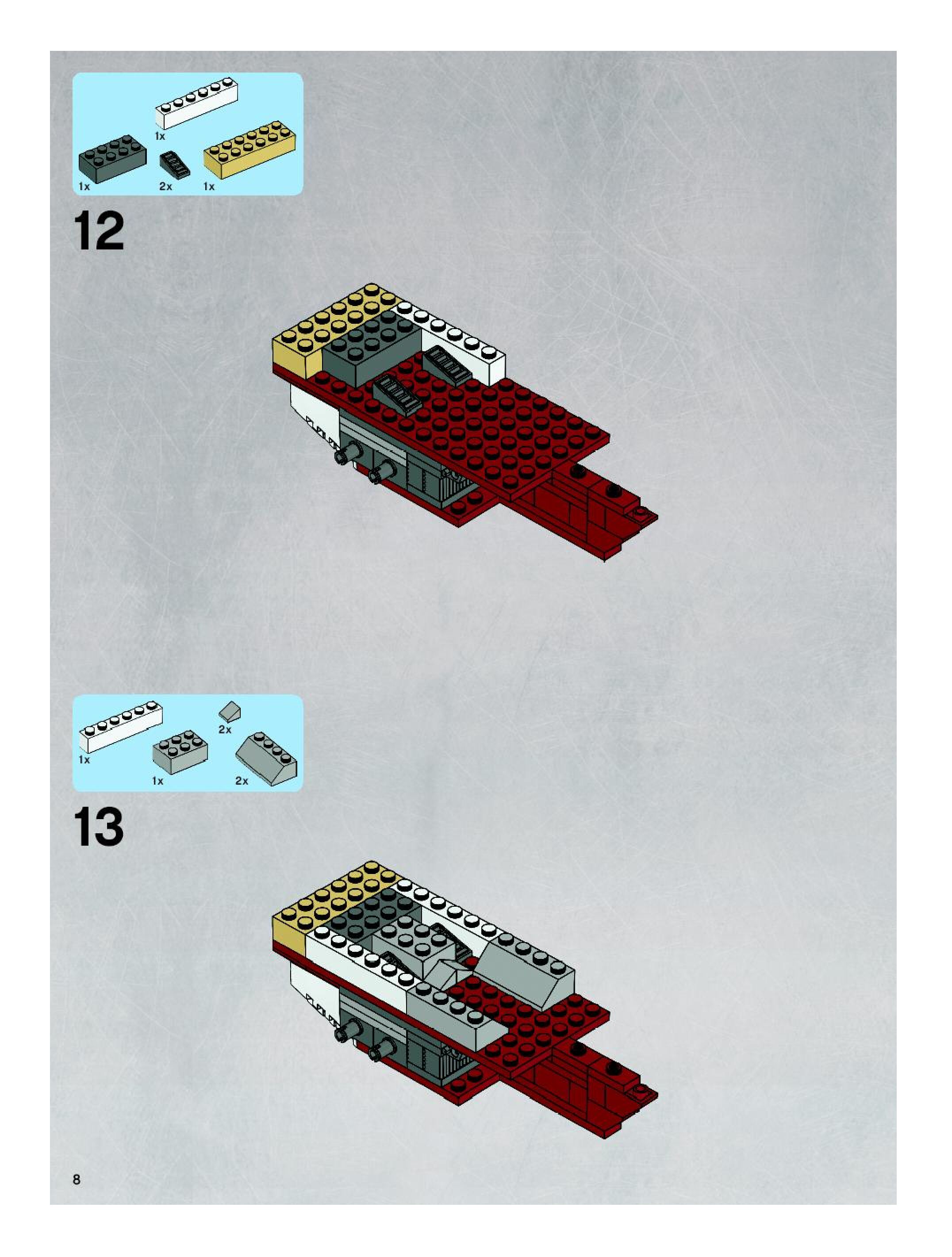 1x

1x 2x 1x

12

2x

1x

1x 2x

13

8