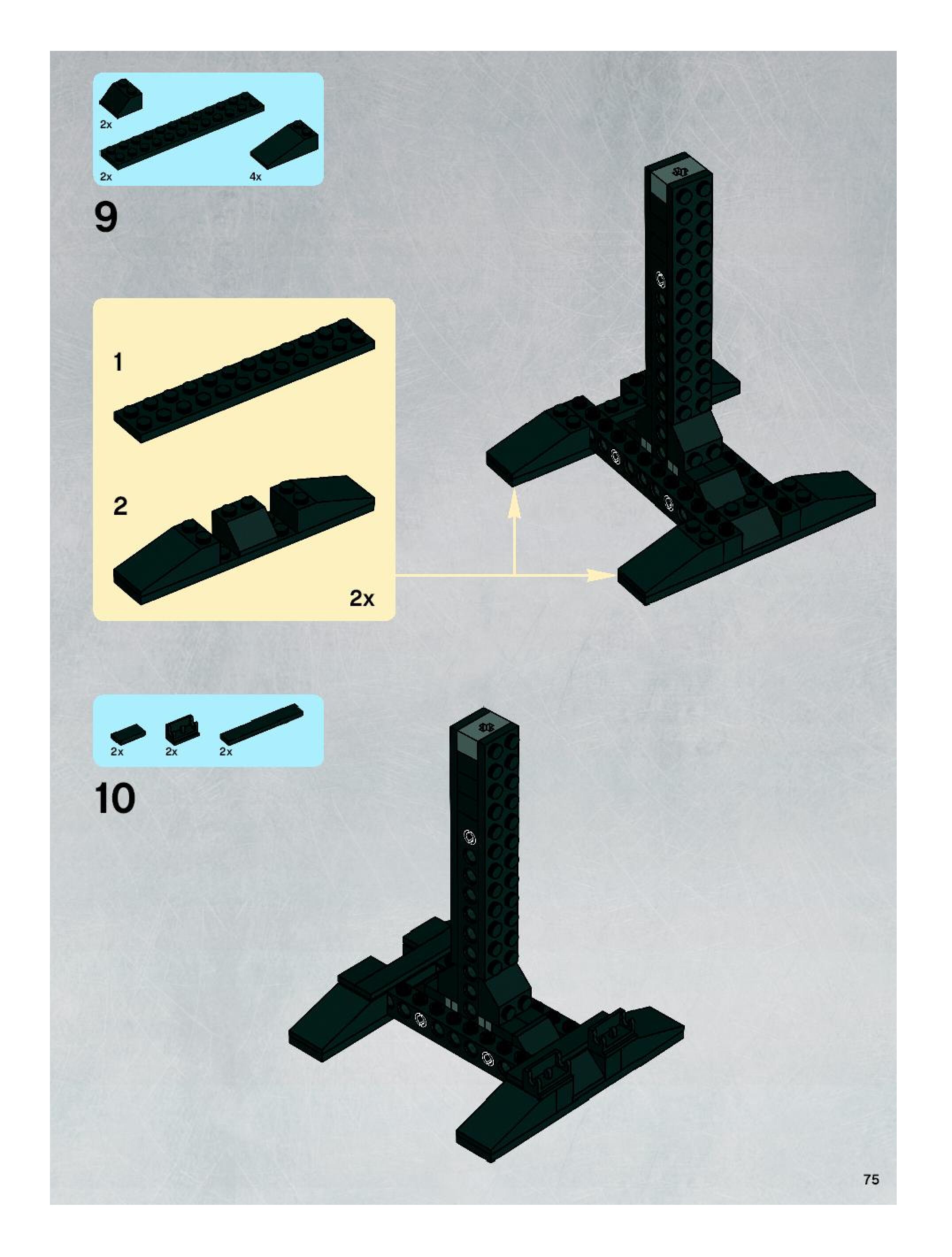 2x
2x
4x

9

1

2

2x

2x
2x
2x

10

75