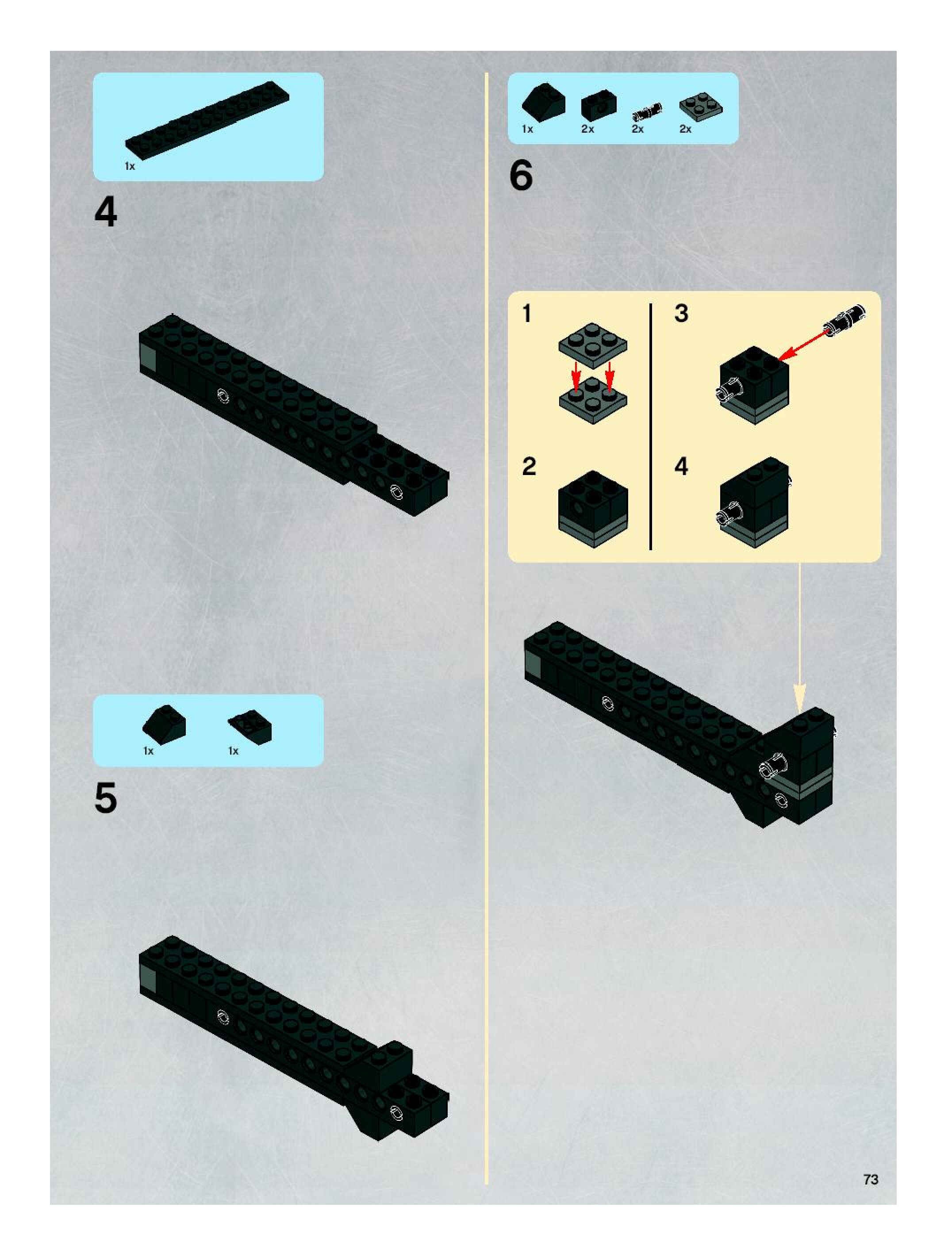 1x

4

1x 1x

5

1x 2x 2x 2x

6

1

2

3

4

73