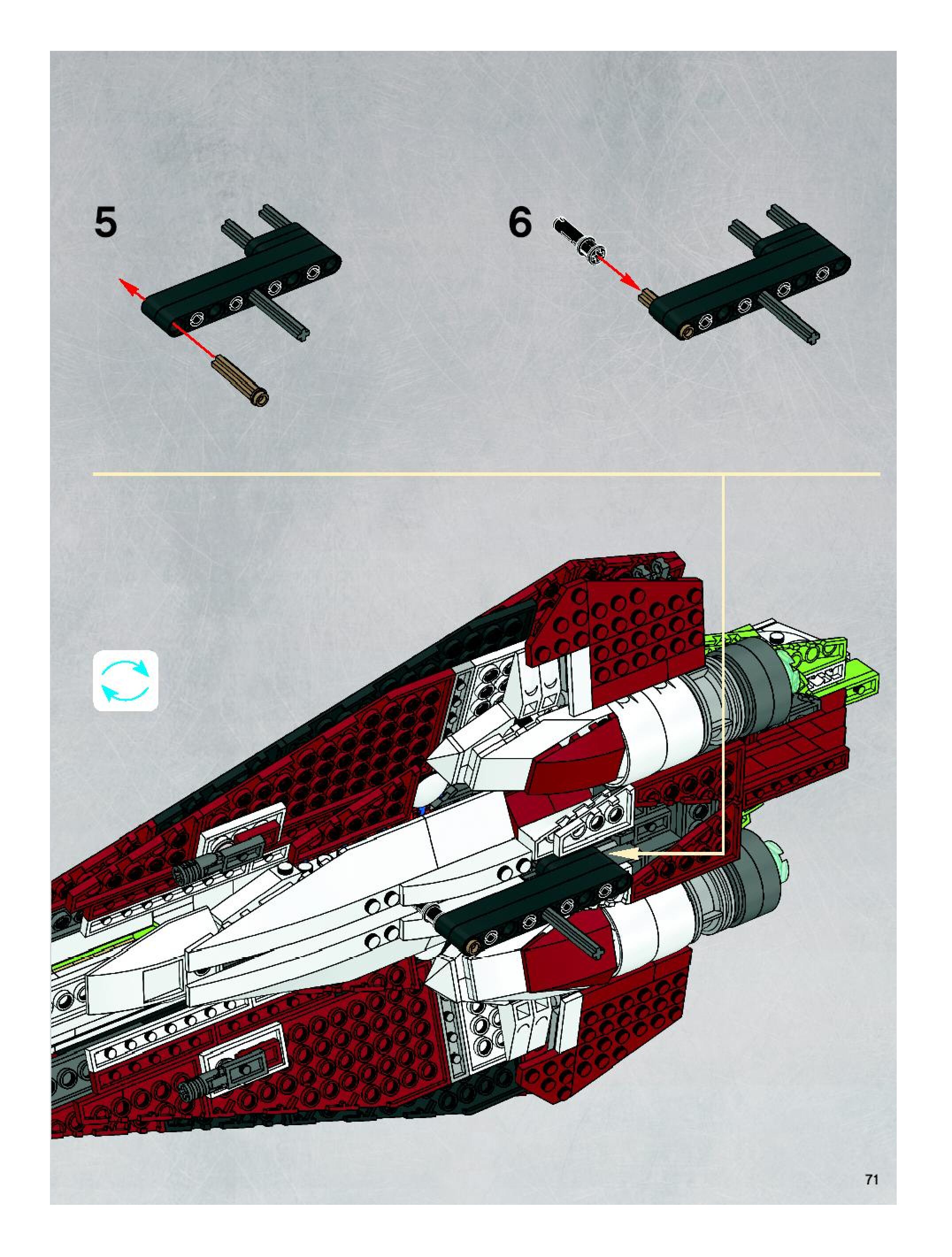 5

6

71