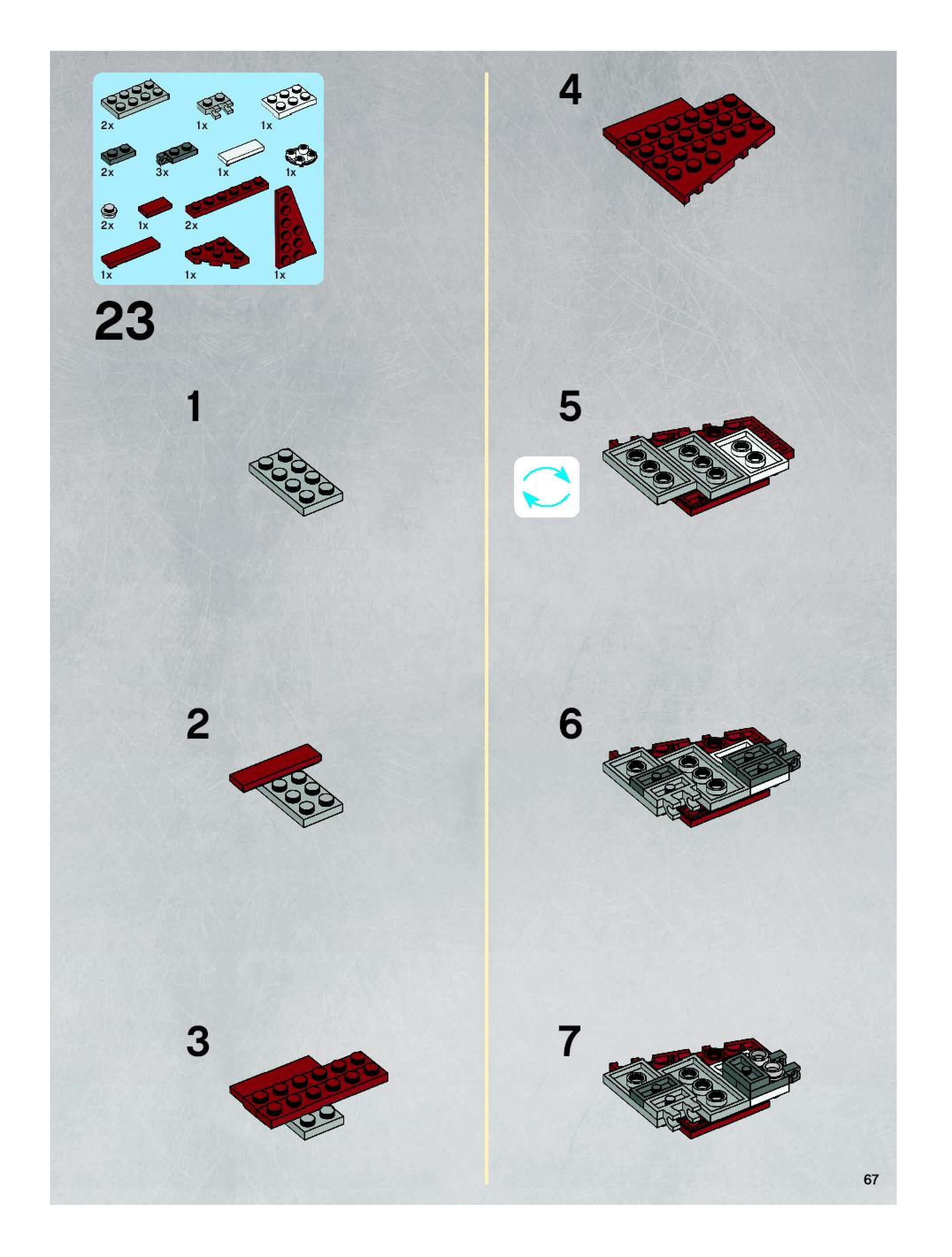 2x
1x
1x
2x
3x
1x
1x
2x
1x
2x
1x
1x
1x

23

1

2

3

4

5

6

7

67