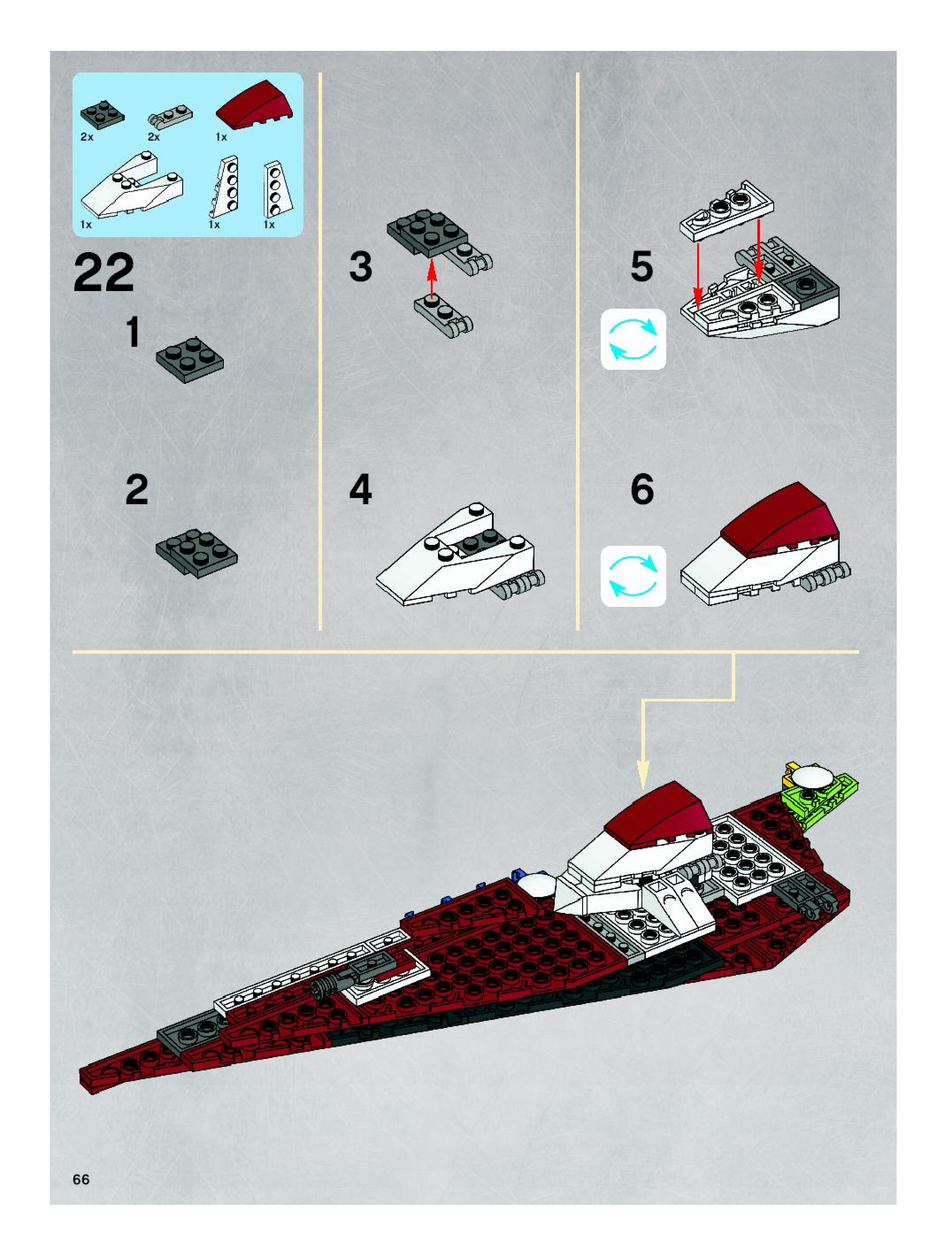 2x 2x 1x

1x 1x 1x

22

1

2

3

4

5

6

66