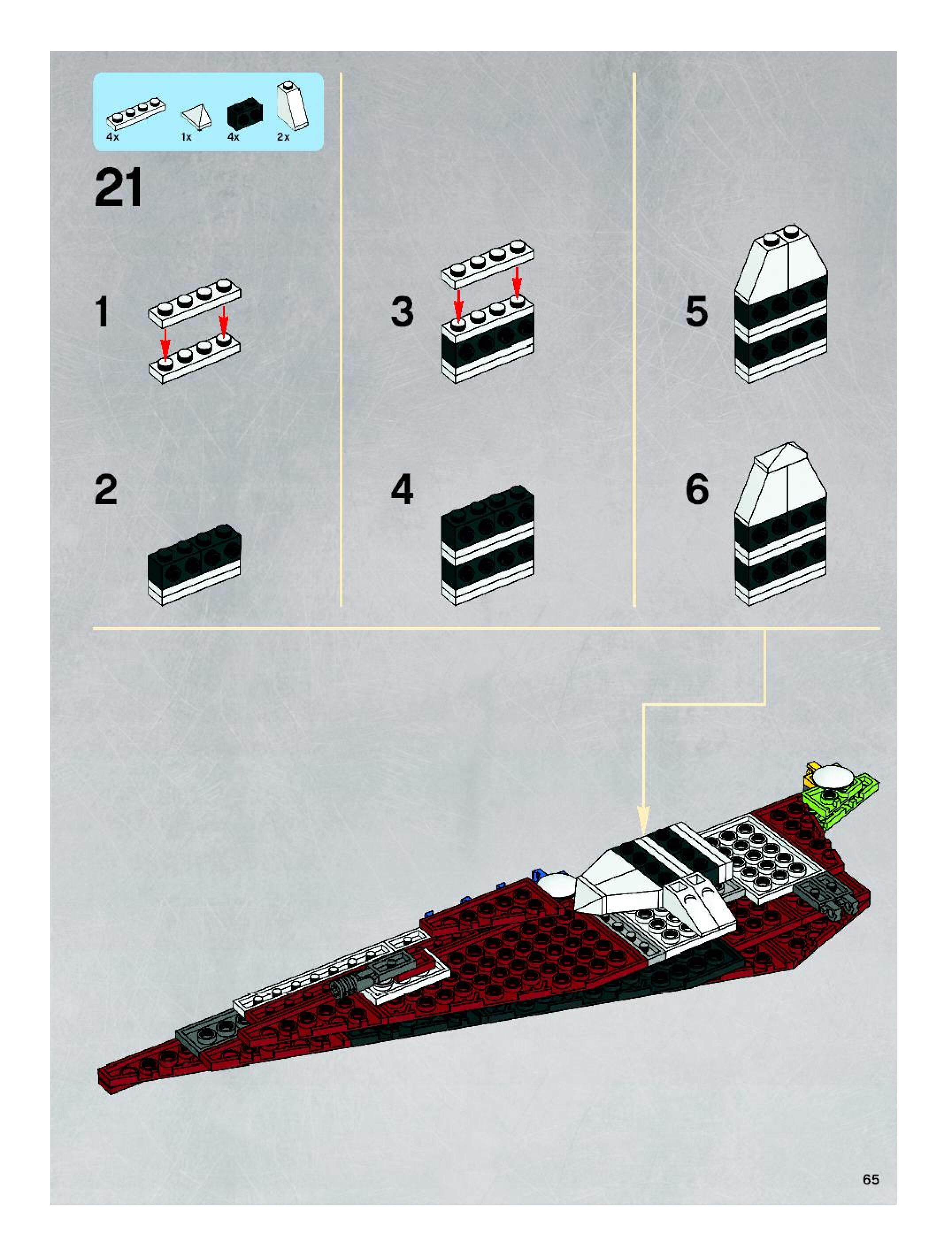 4x 1x 4x 2x

21

1

2

3

4

5

6

65