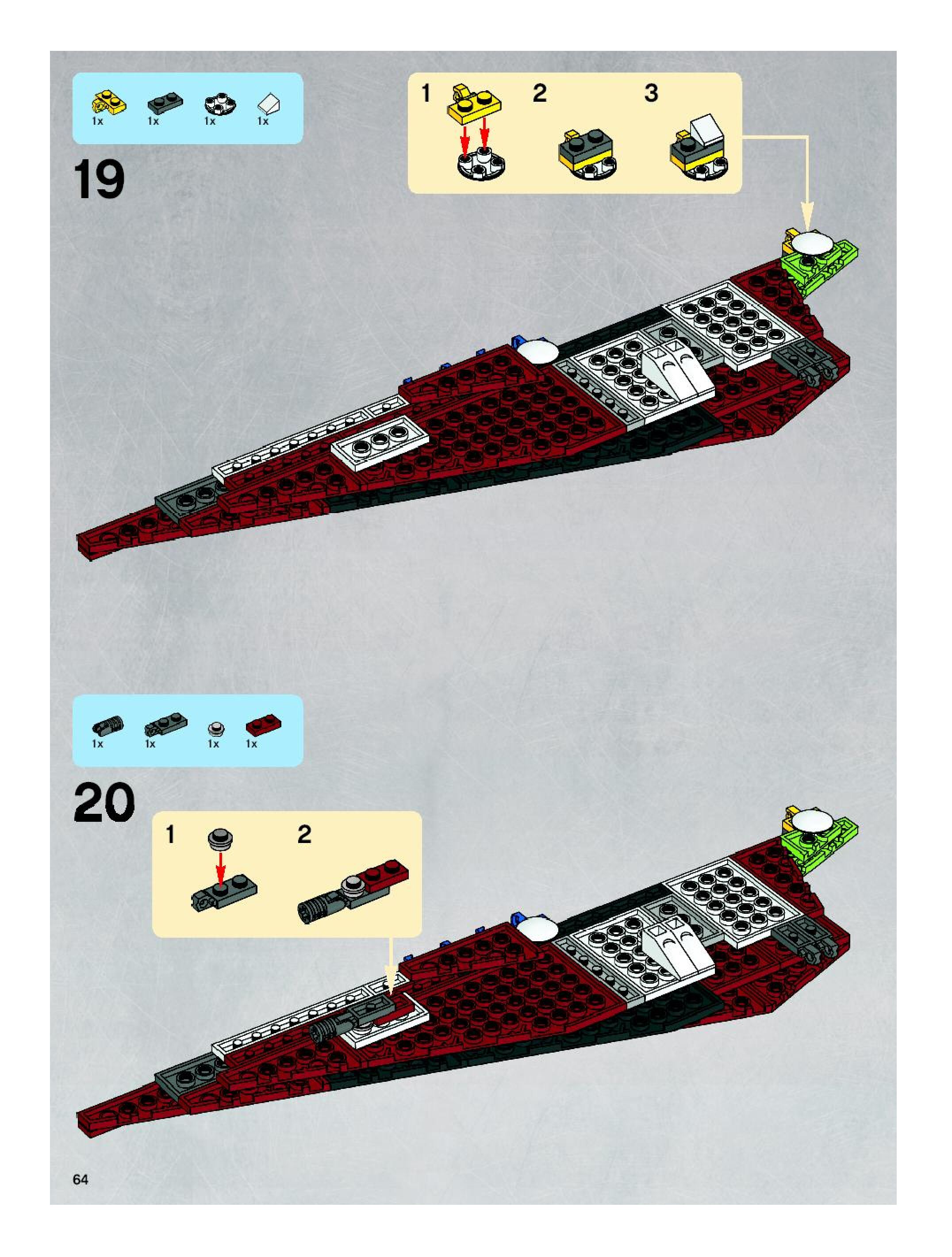 1x 1x 1x 1x

19

1 2 3

1x 1x 1x 1x

20

1 2

64