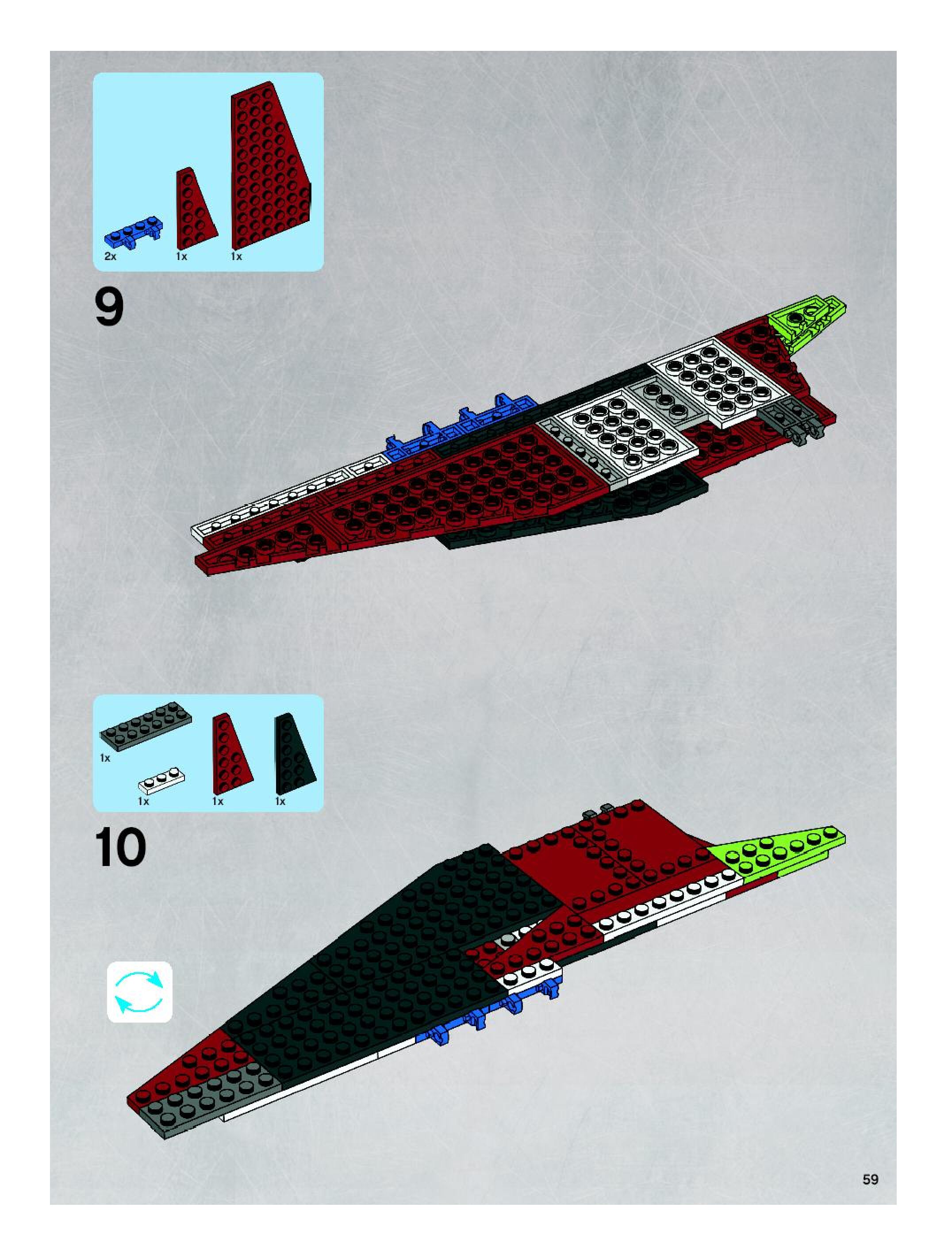 2x 1x 1x

9

1x 1x 1x 1x

10

59