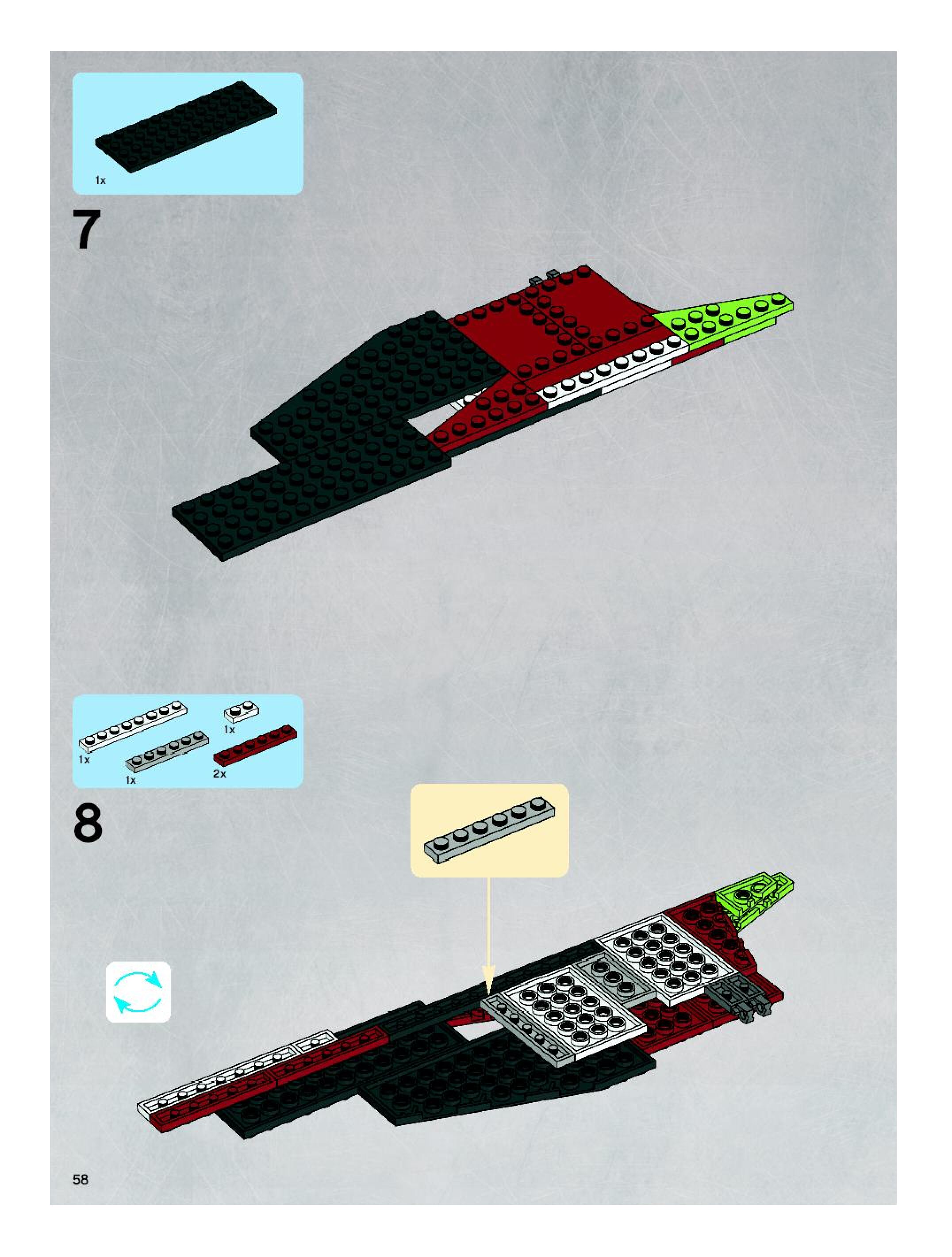 1x

7

1x
1x
1x
2x

8

58