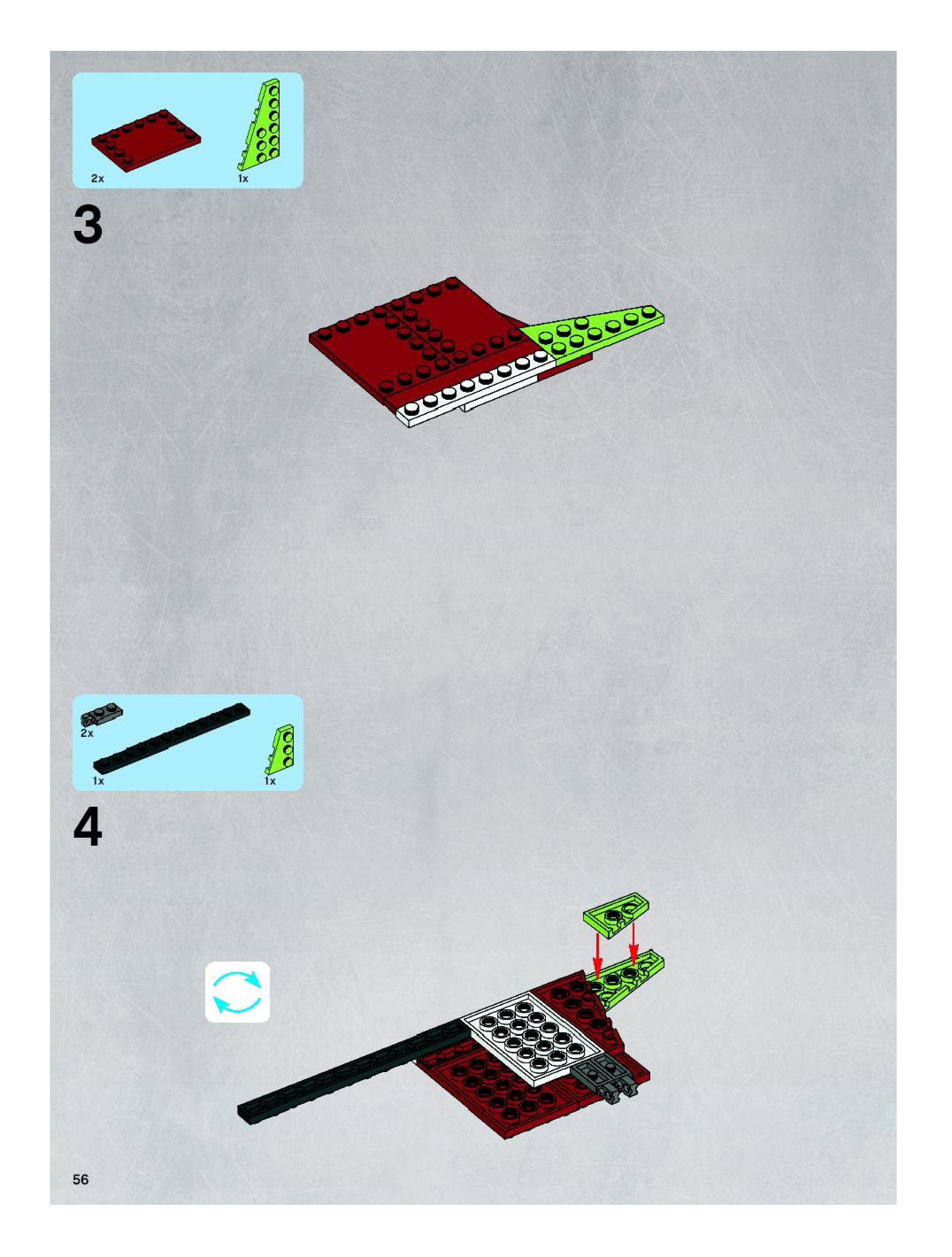 2x

1x

3

2x

1x

1x

4

56