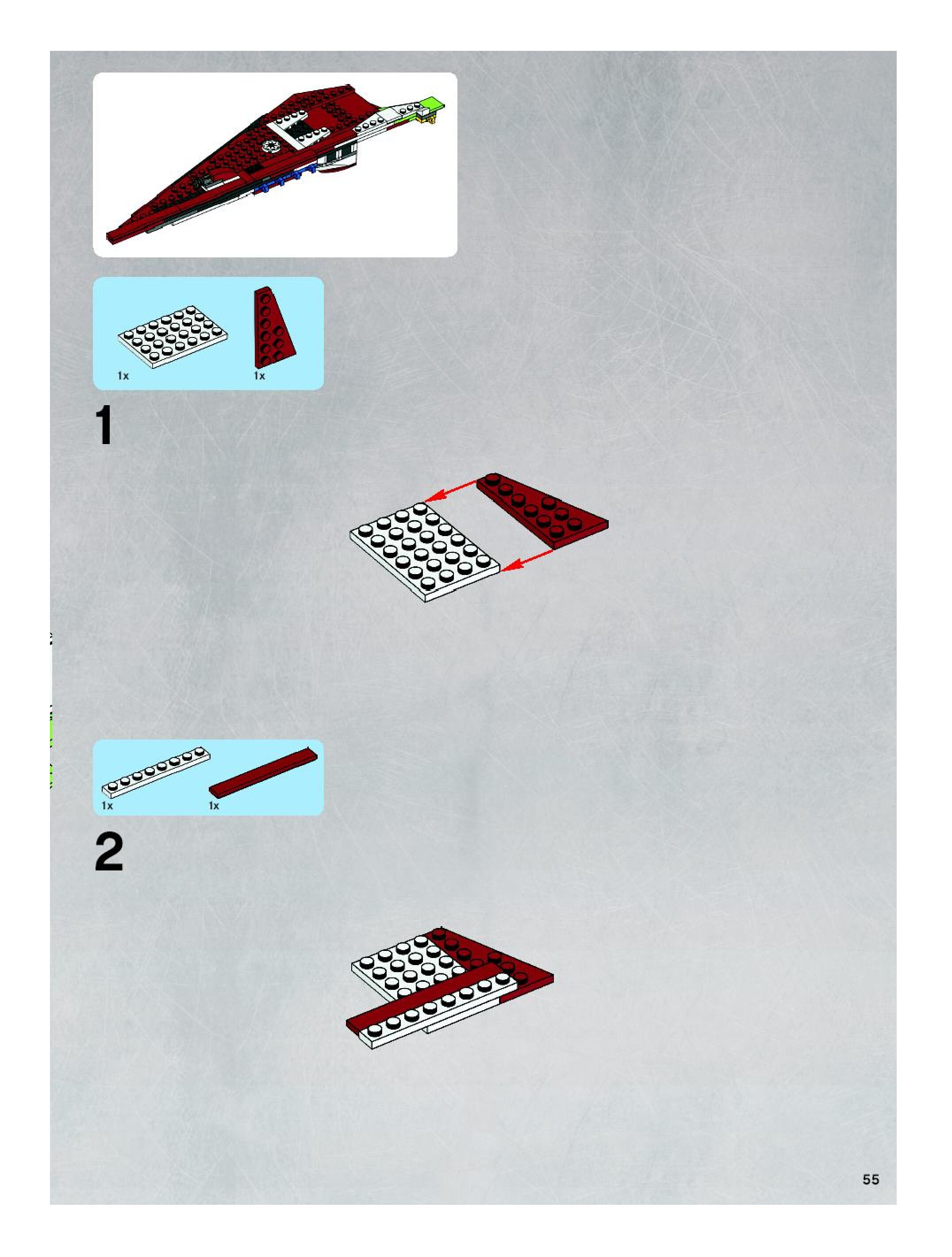 1x 1x

1

1x 1x

2

55