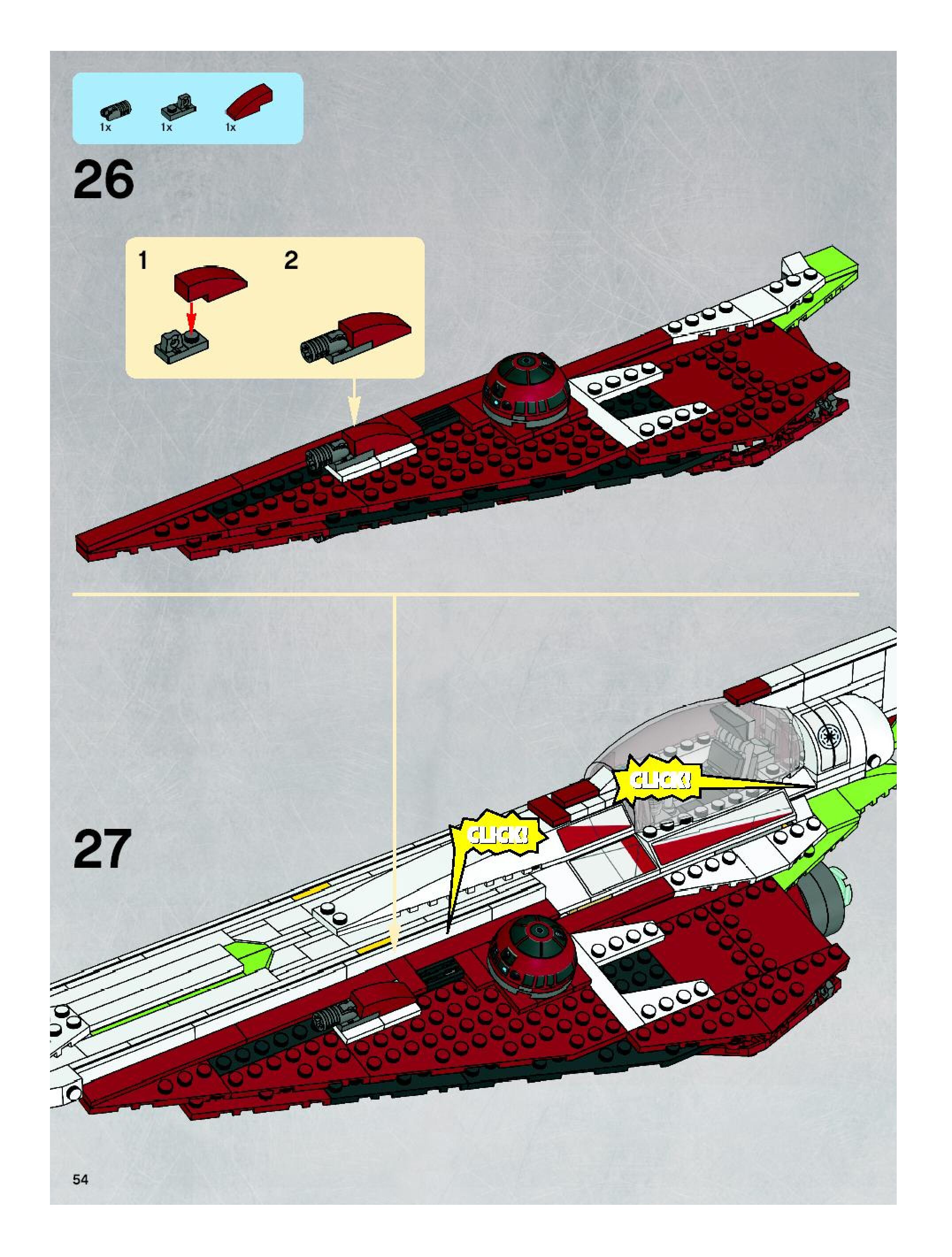 1x 1x 1x

26

1

2

27

CLICK!

CLICK!

54