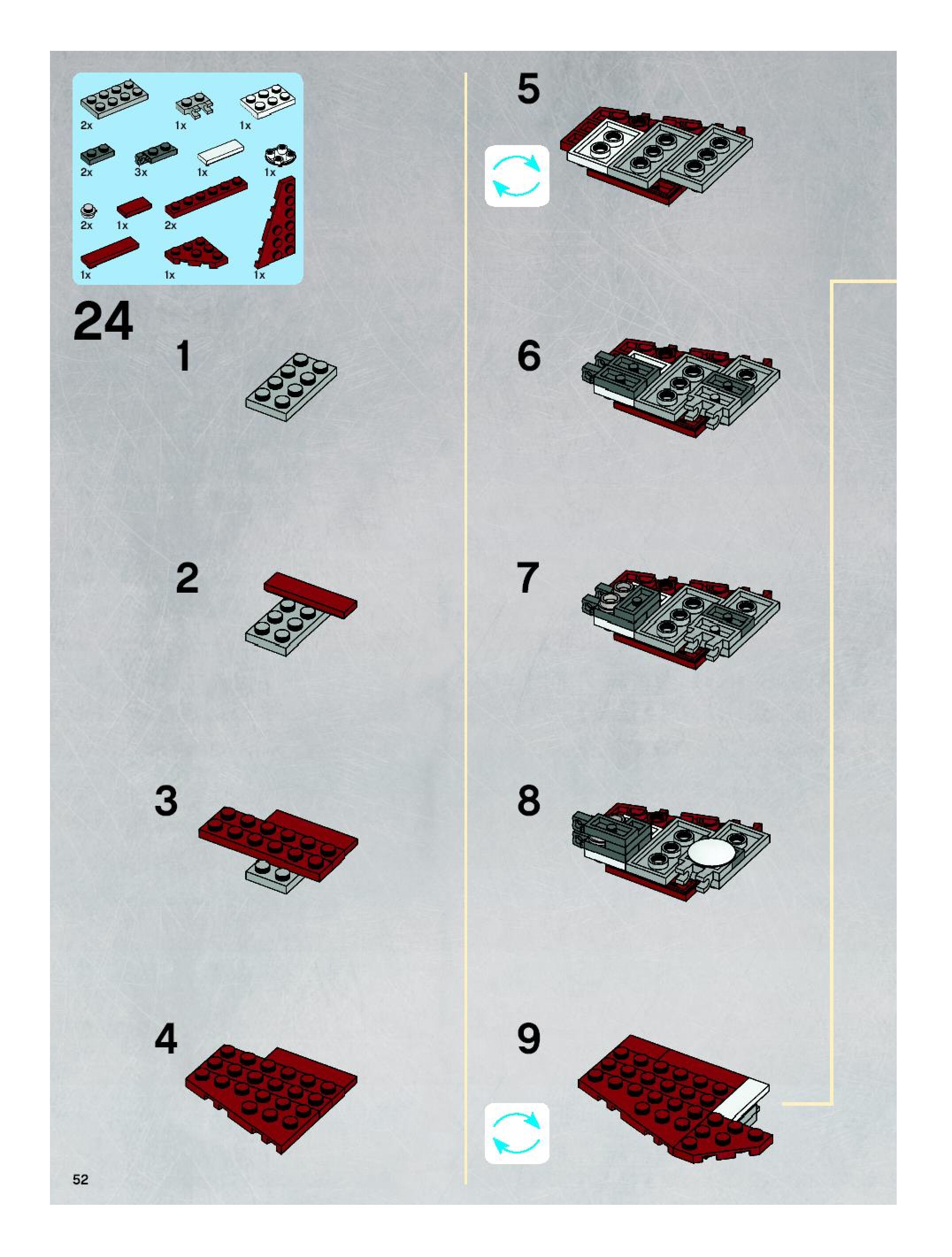 2x 1x 1x
2x 3x 1x 1x
2x 1x 2x
1x 1x 1x

24

1

2

3

4

5

6

7

8

9

52