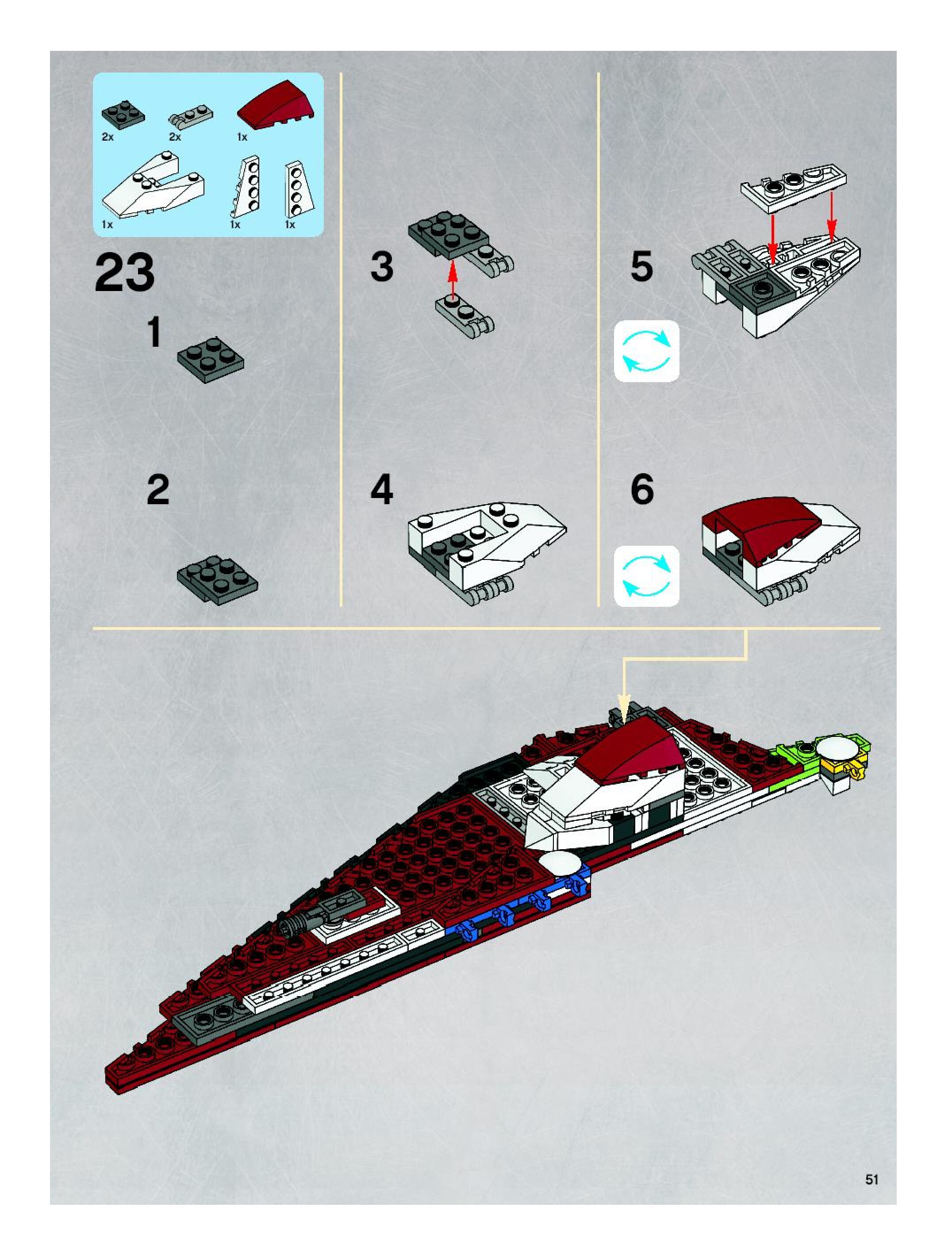 2x
2x
1x
1x
1x
1x

23

1

2

3

4

5

6

51