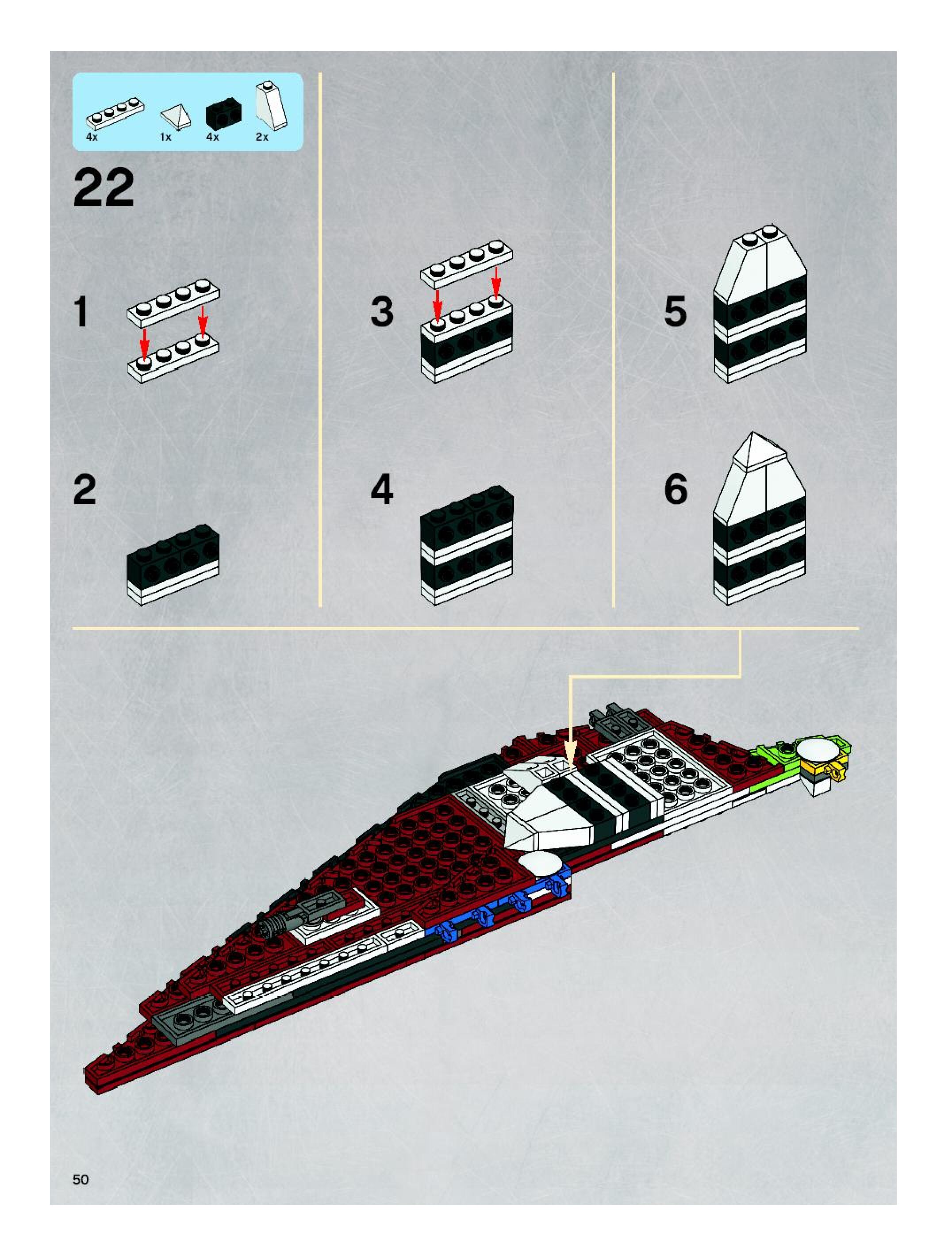 4x 1x 4x 2x

22

1

2

3

4

5

6

50