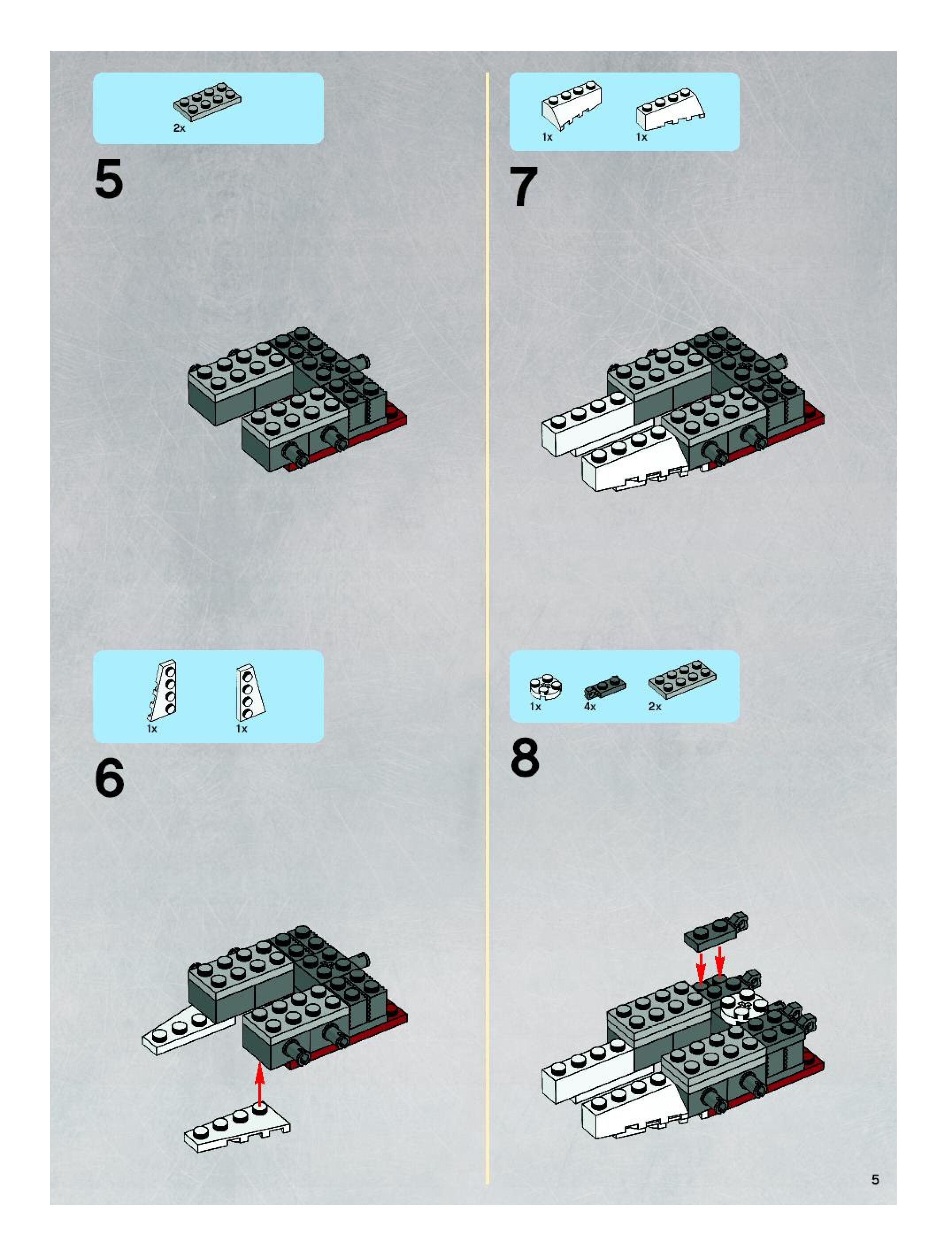 2x

5

1x 1x

6

1x 1x

7

1x 4x 2x

8

5