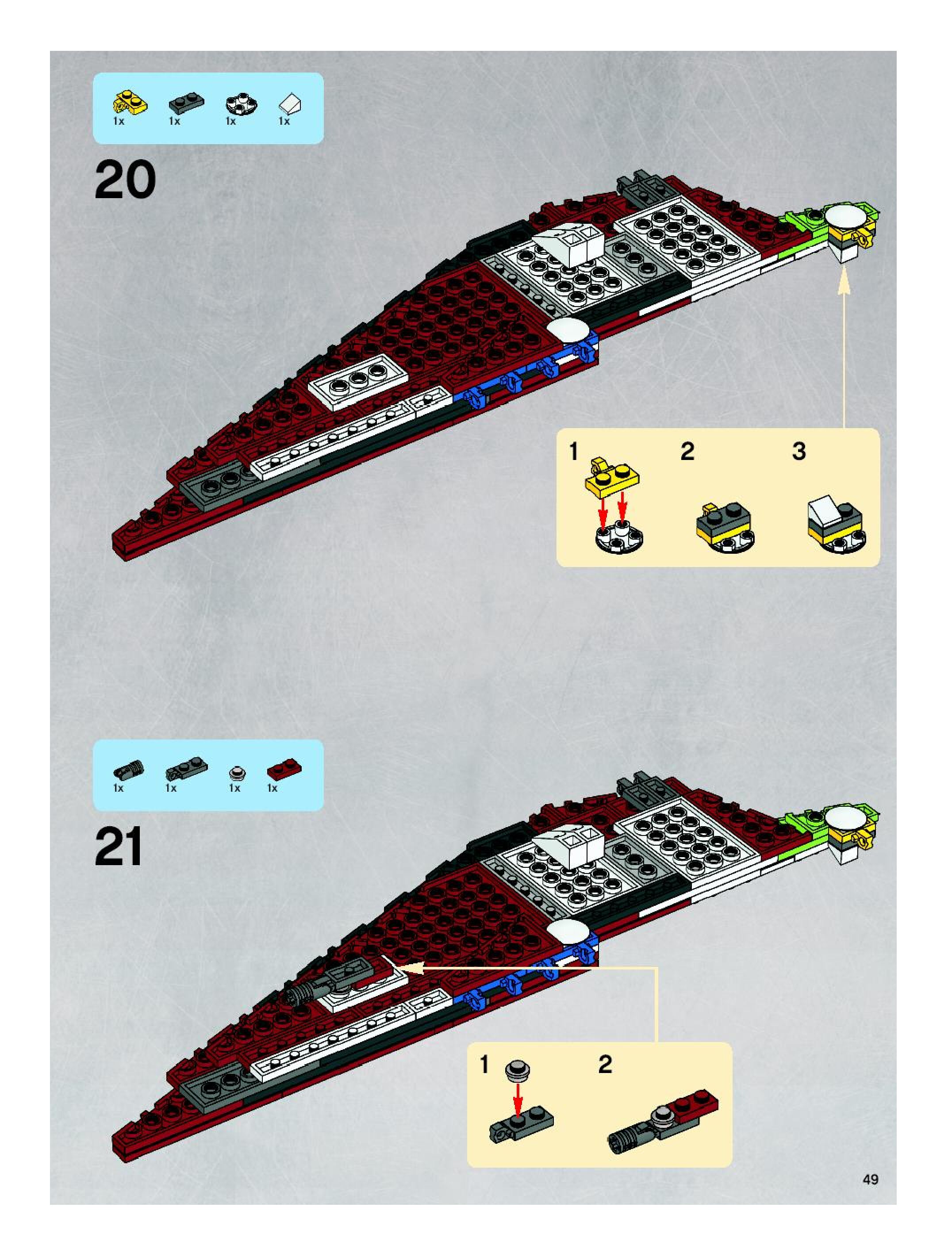 1x 1x 1x 1x

20

1 2 3

1x 1x 1x 1x

21

1 2

49