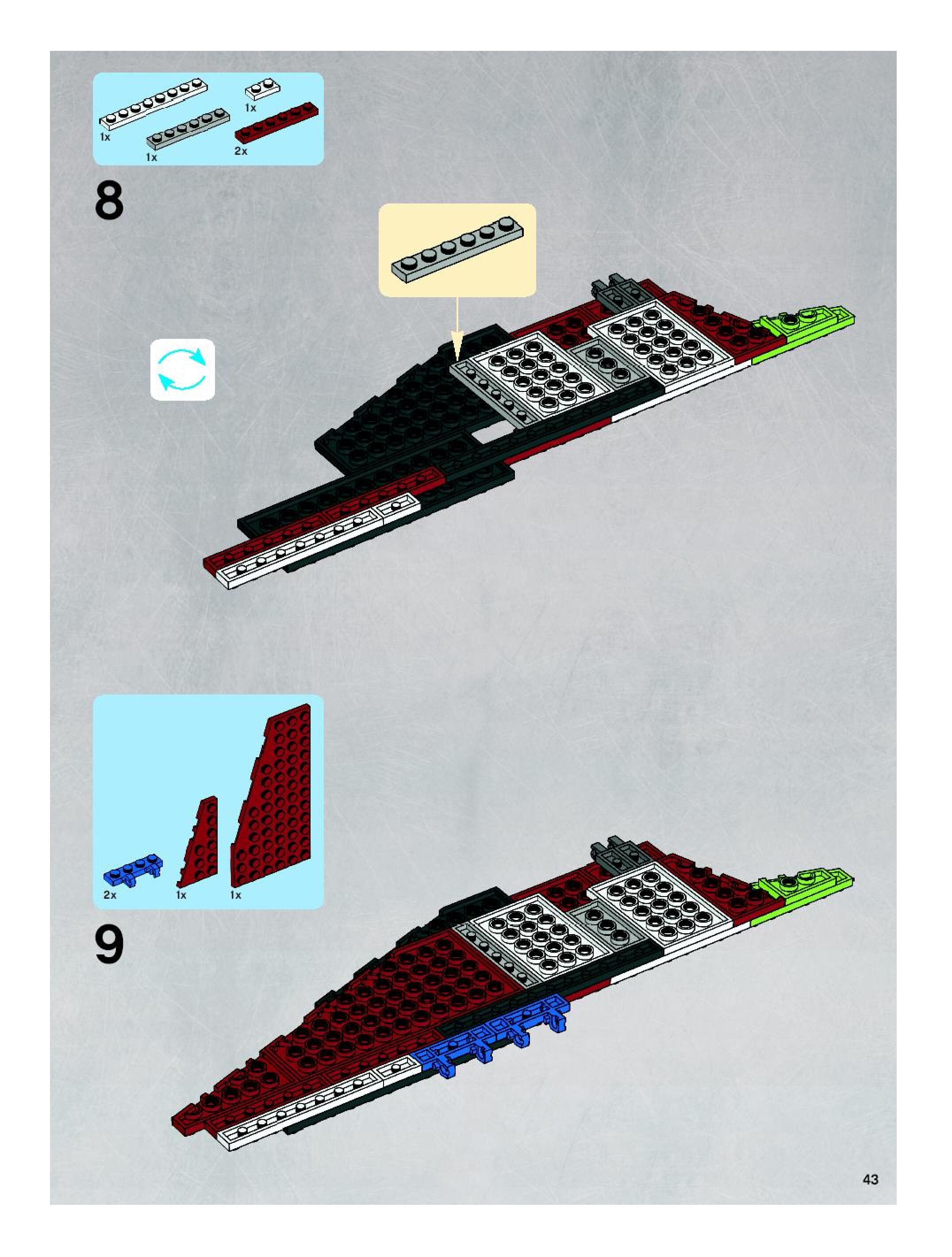 1x
1x
1x
2x

8

2x
1x
1x

9

43