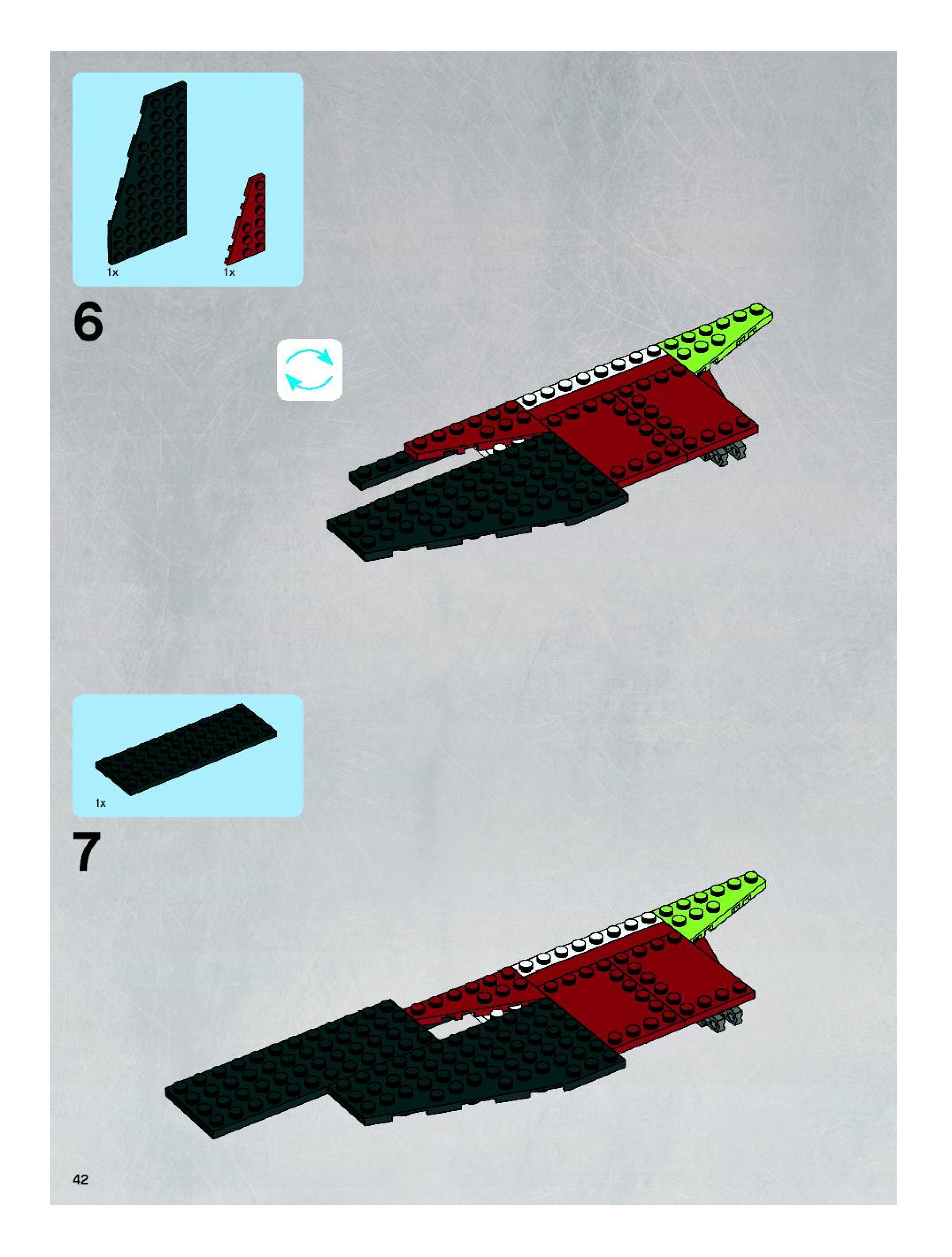 1x
1x

6

1x

7

42