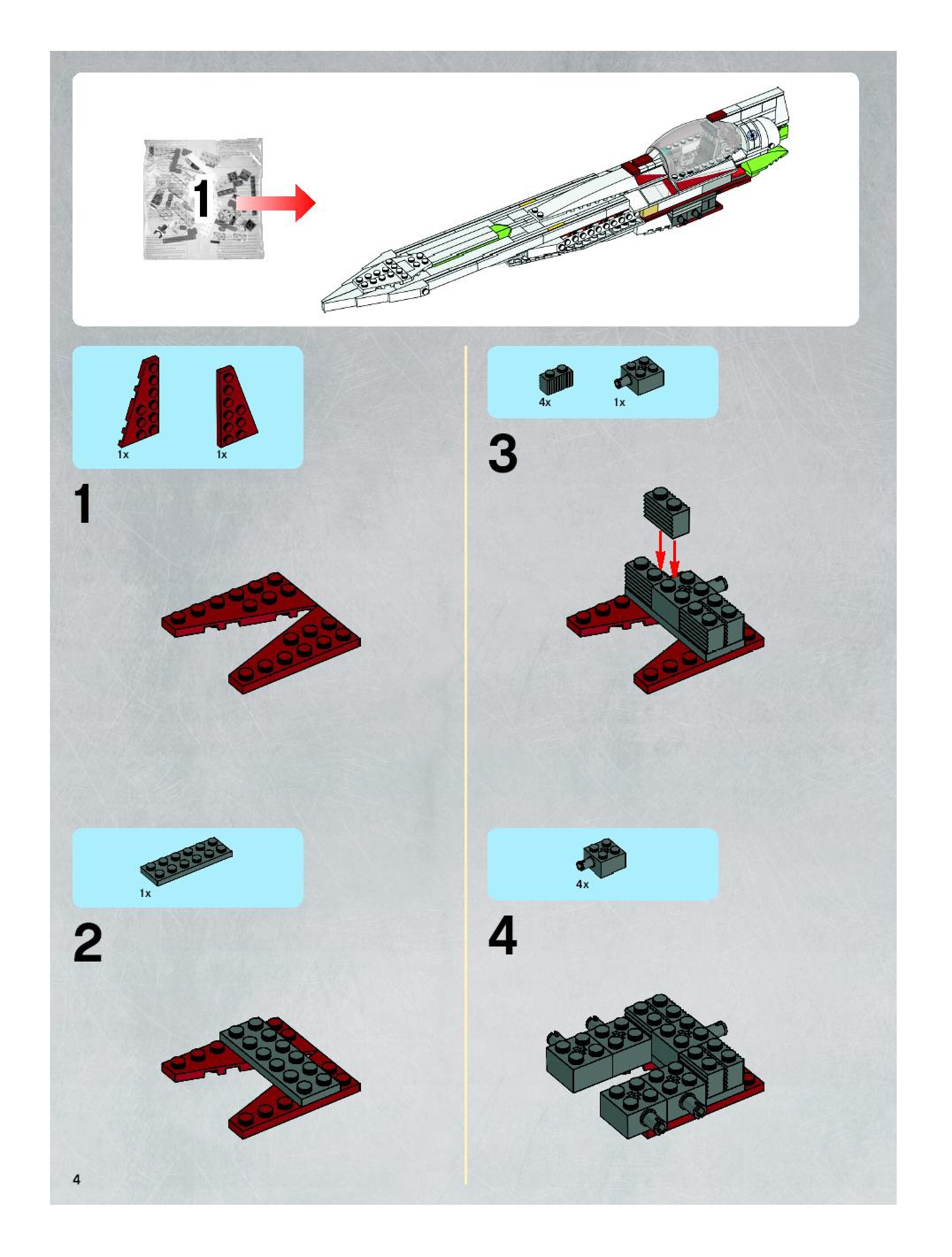 1

1x
1x

1

1x

2

4x
1x

3

4x

4

4