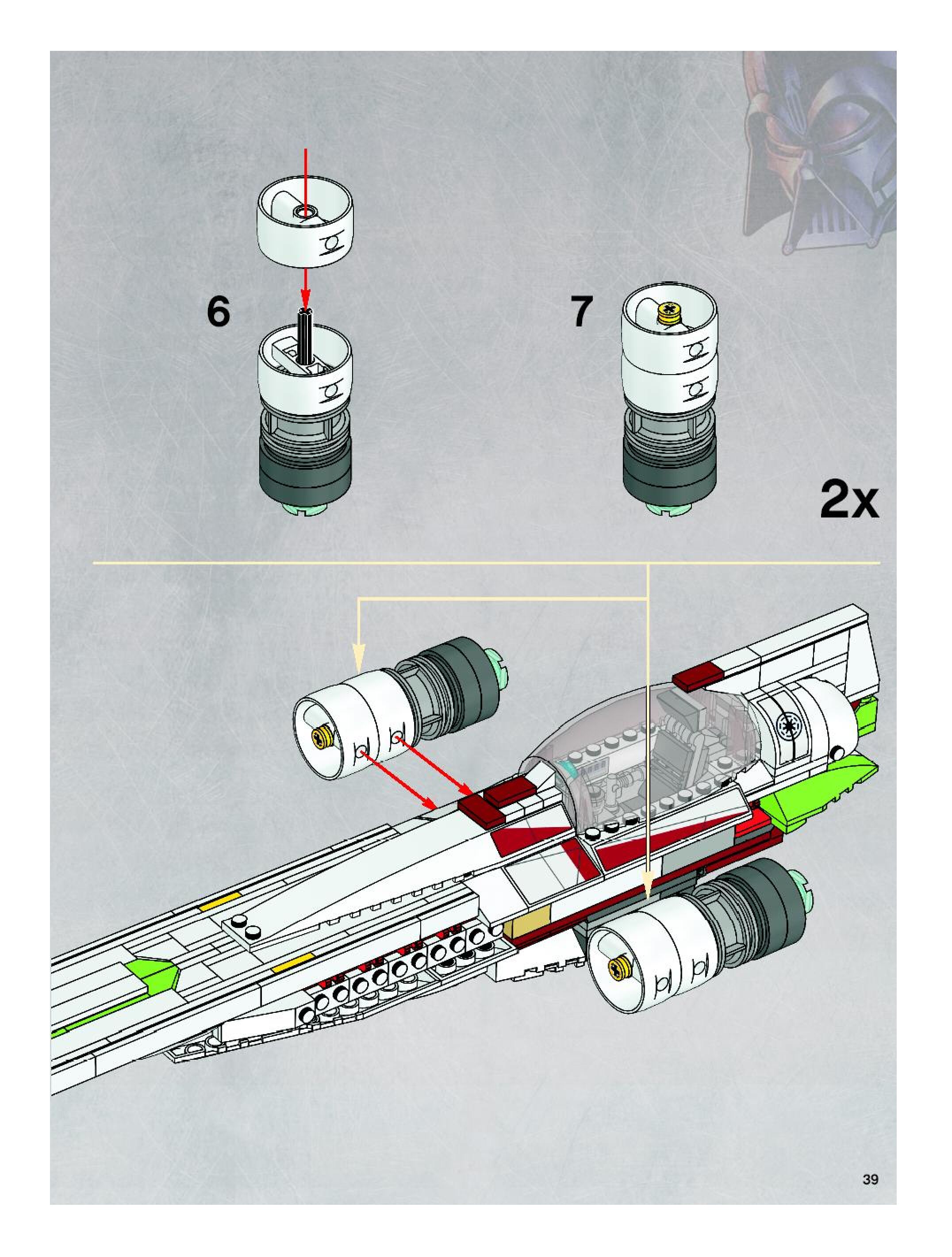 6

7

2x

39