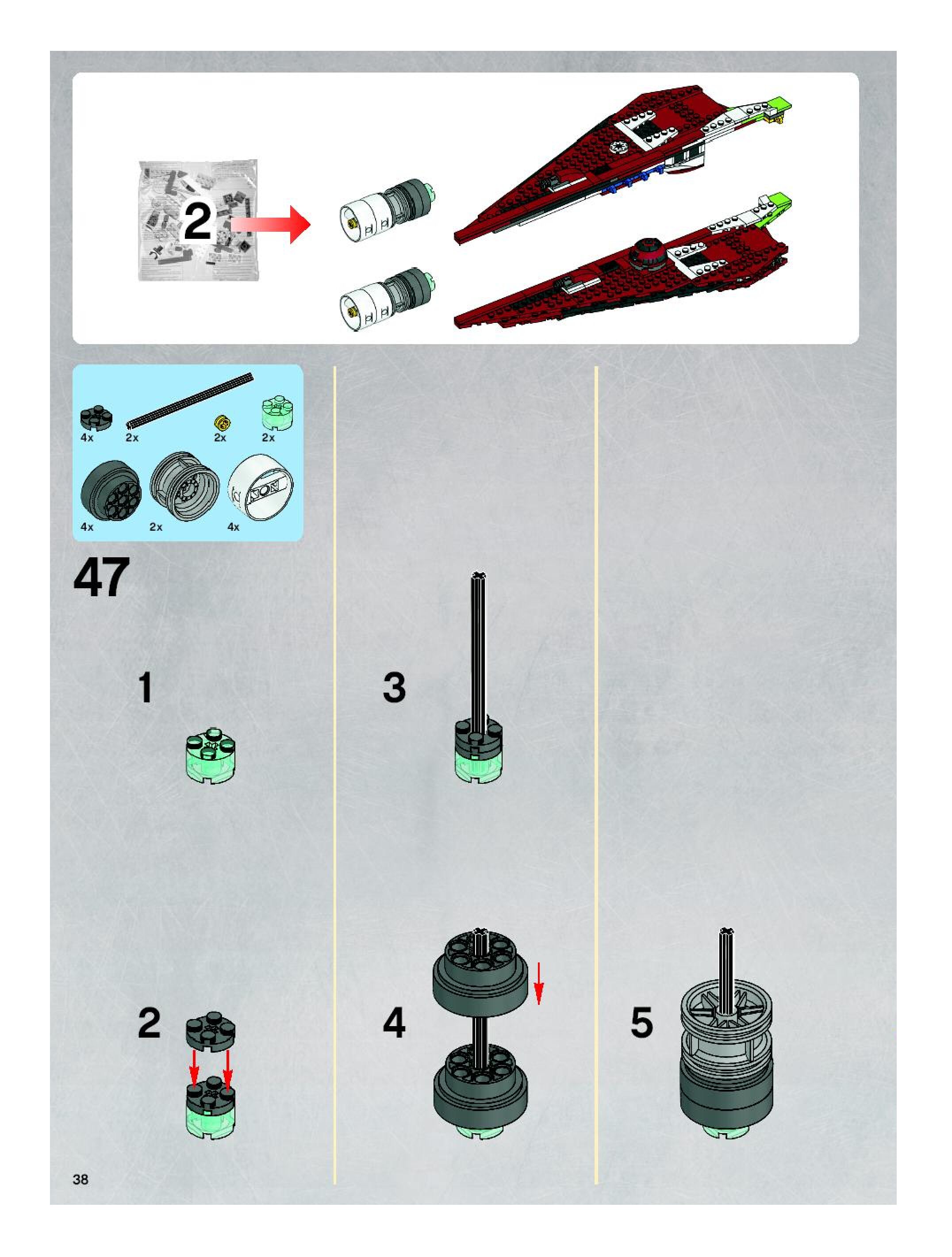 2

4x 2x 2x 2x

4x 2x 4x

47

1

2

3

4

5

38