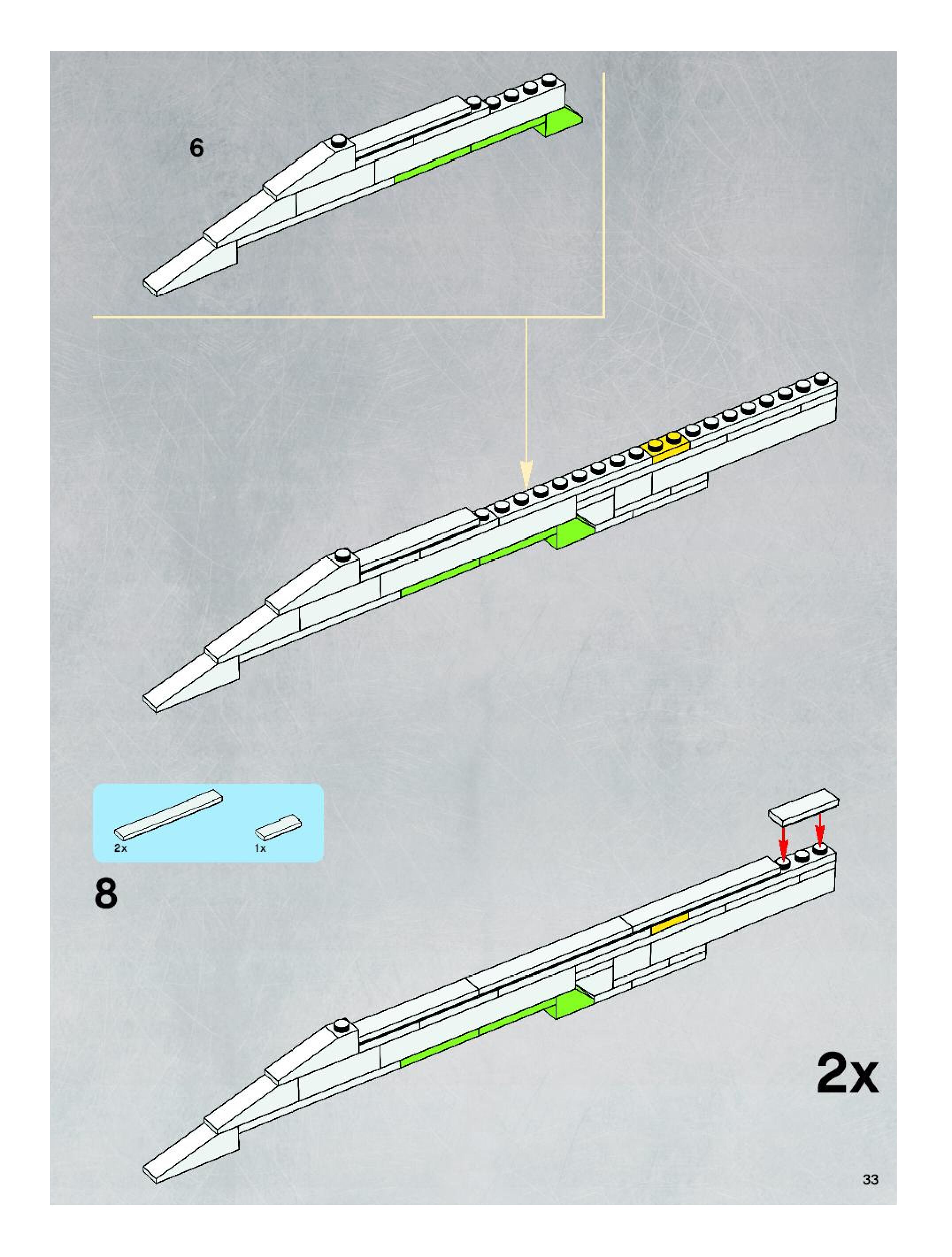 6

2x

1x

8

2x

33