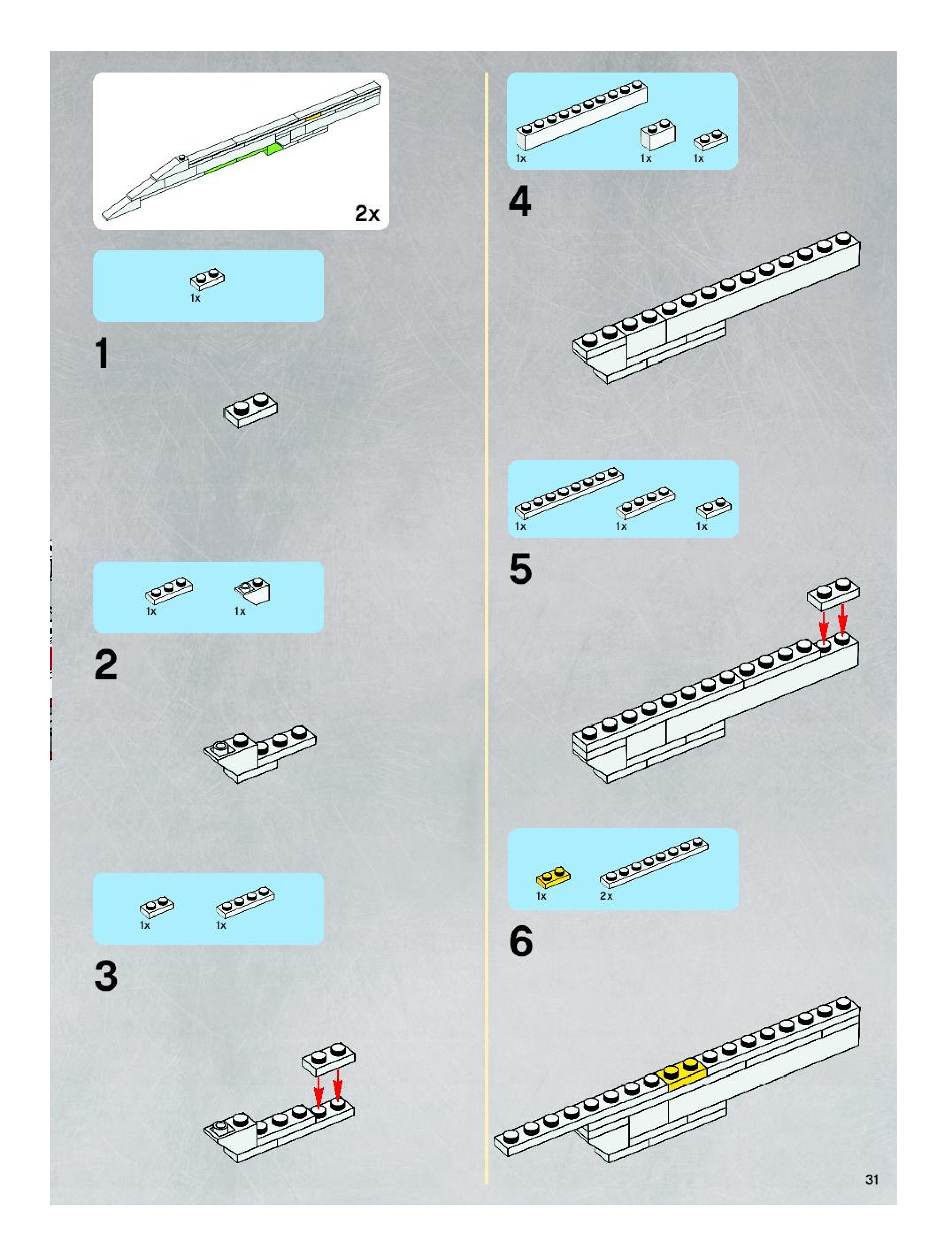 2x

1x

1

1x 1x

2

1x 1x

3

1x 1x 1x

4

1x 1x 1x

5

1x 2x

6

31