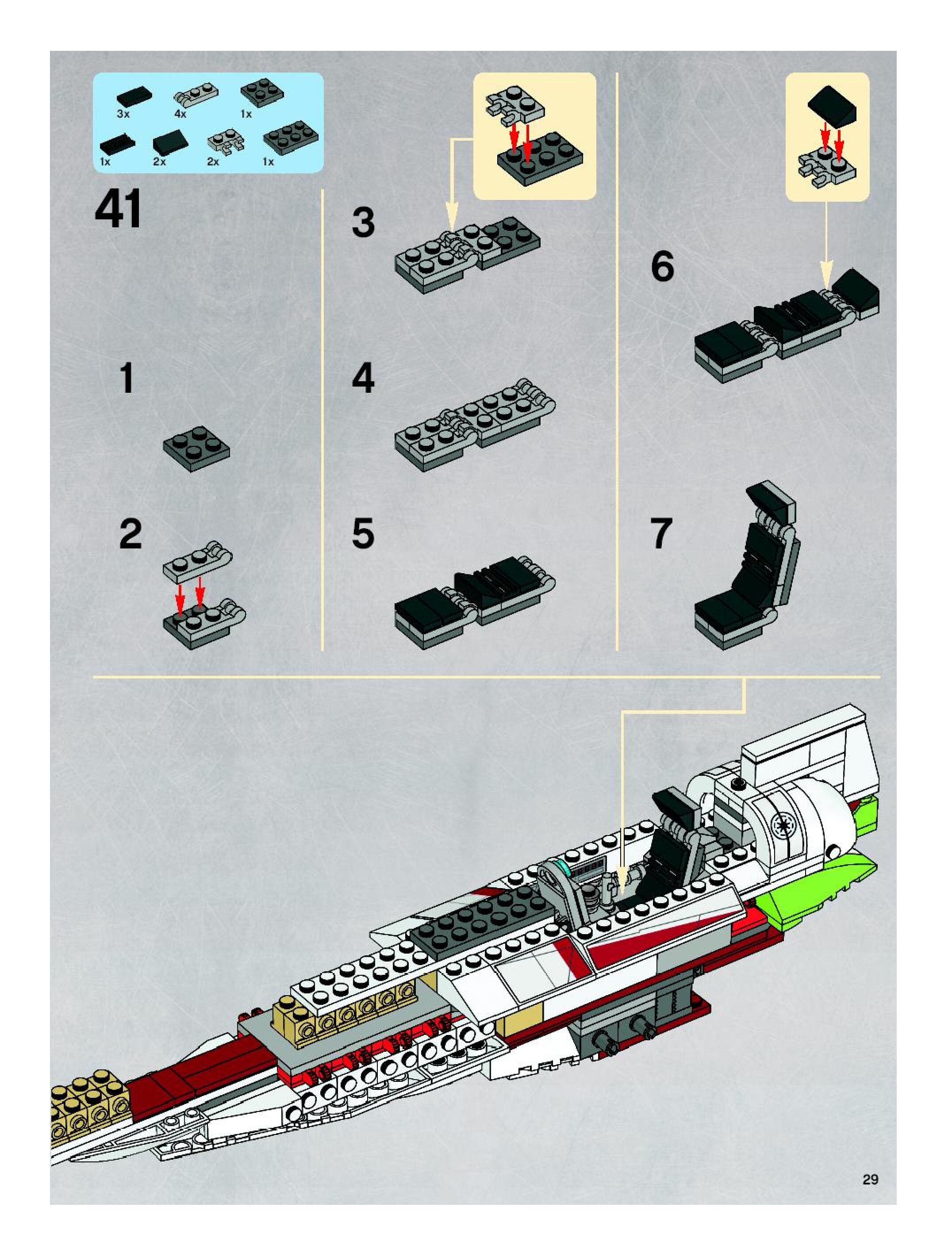 3x 4x 1x
1x 2x 2x 1x

41

1

2

3

4

5

6

7

29