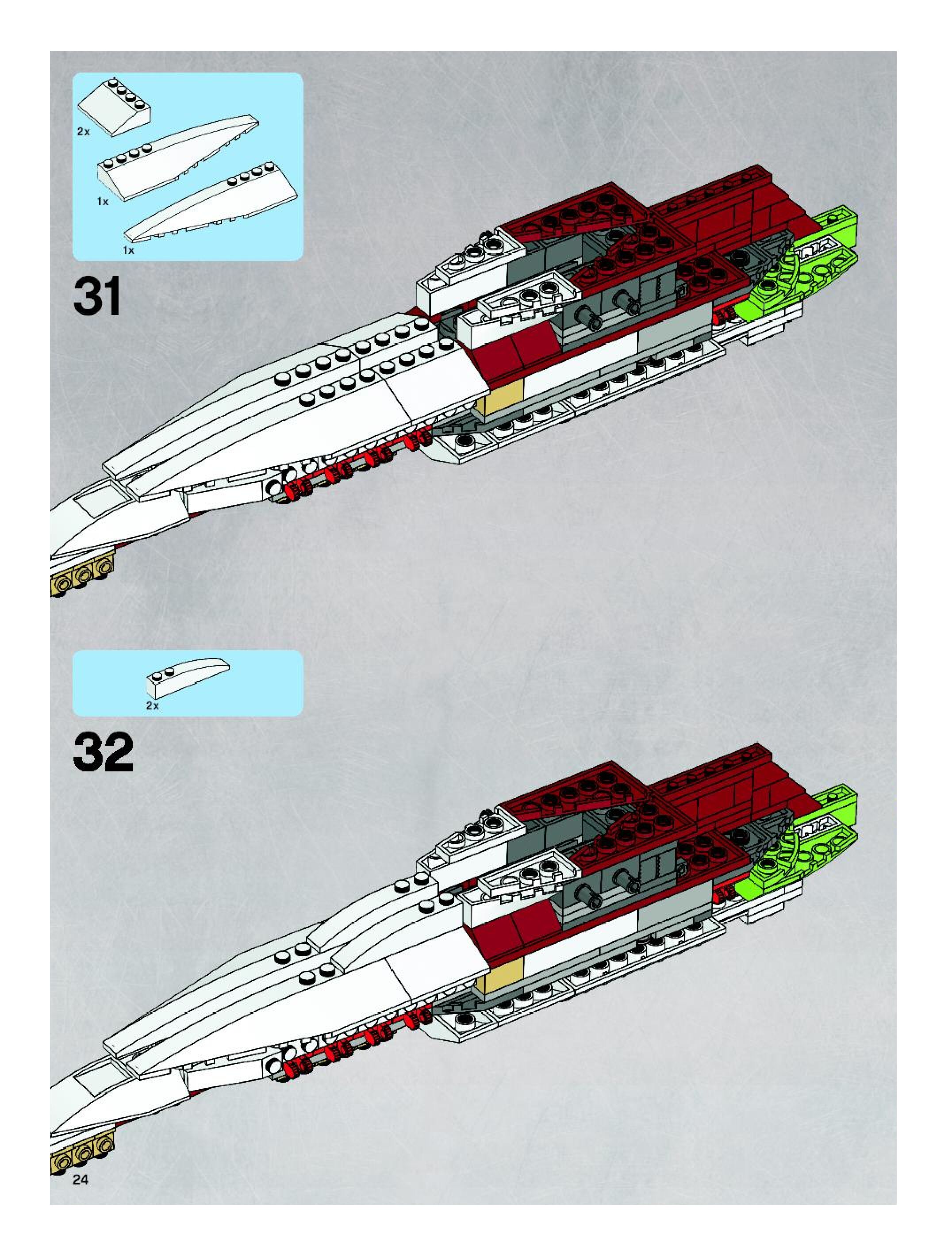 2x

1x

1x

31

2x

32

24