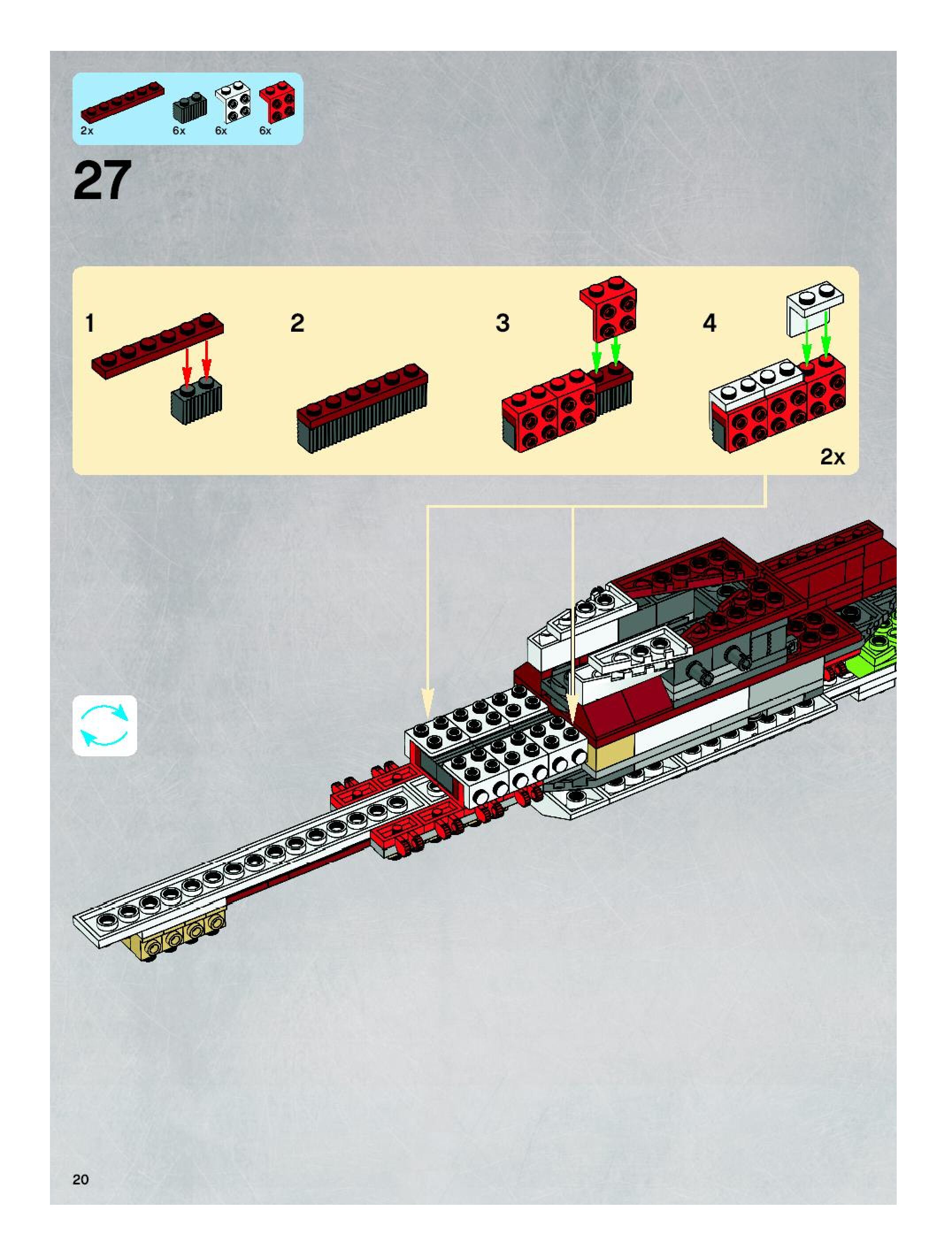 2x 6x 6x 6x

27

1

2

3

4

2x

20