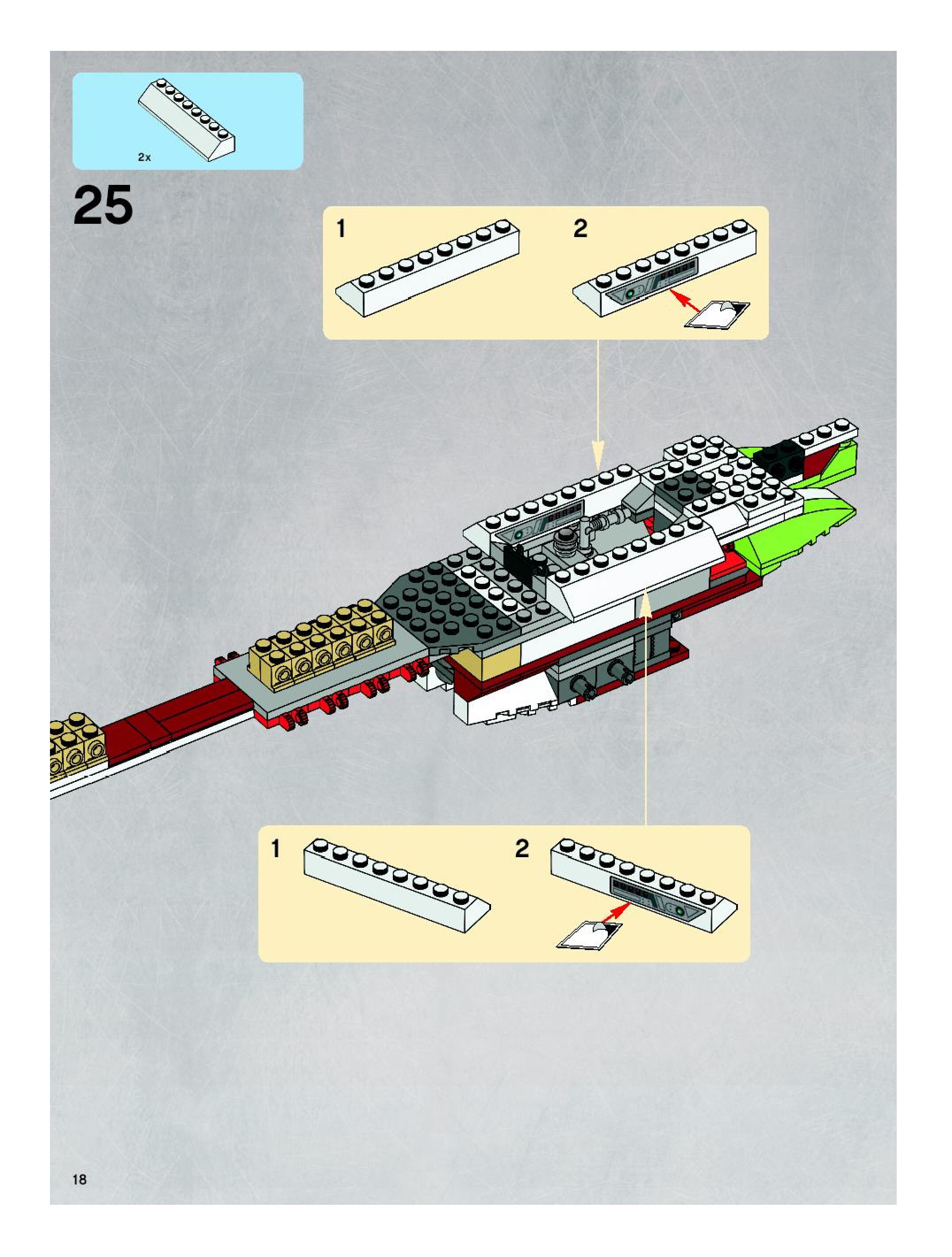 2x

25

1

2

1

2

18