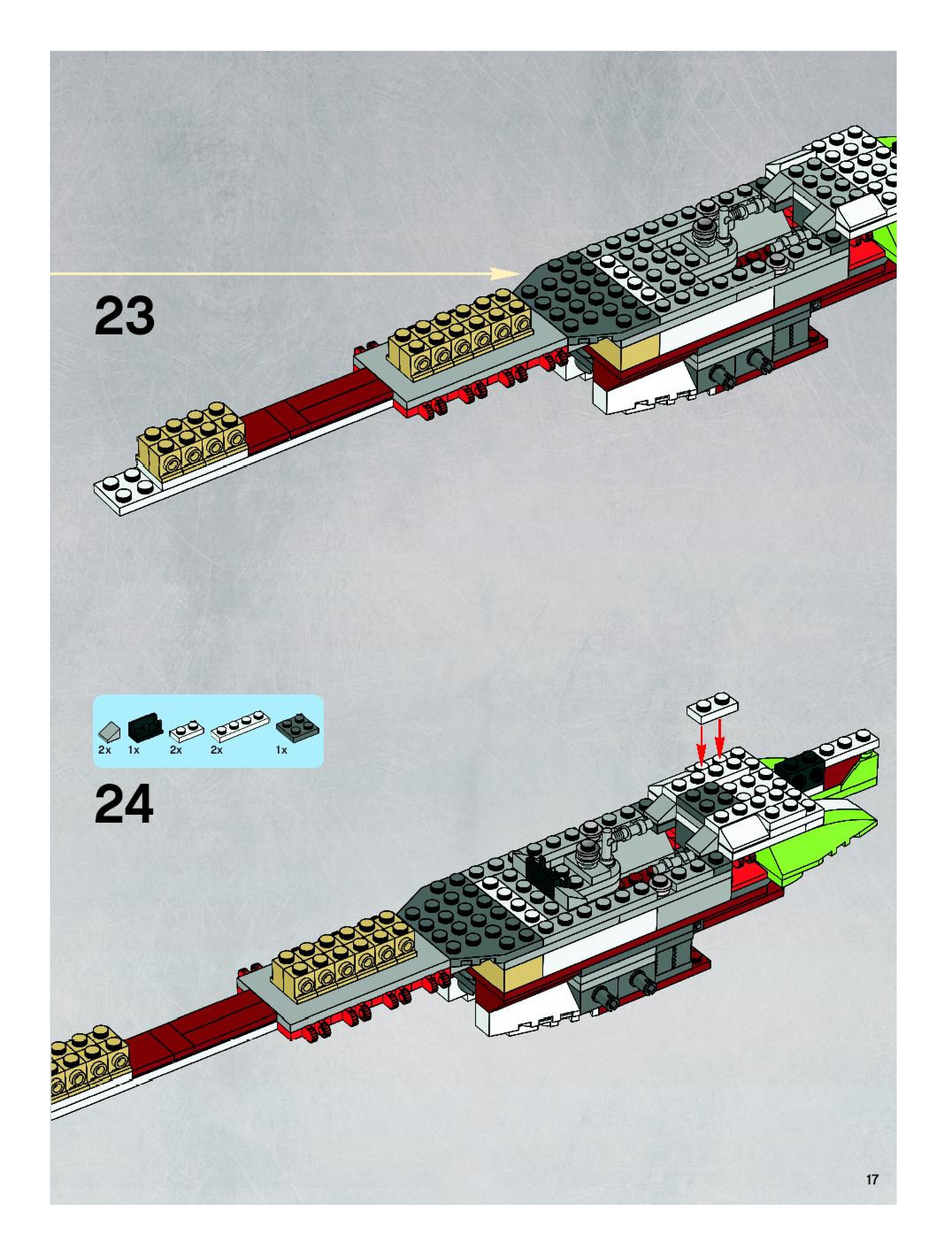 23

2x 1x 2x 2x 1x

24

17