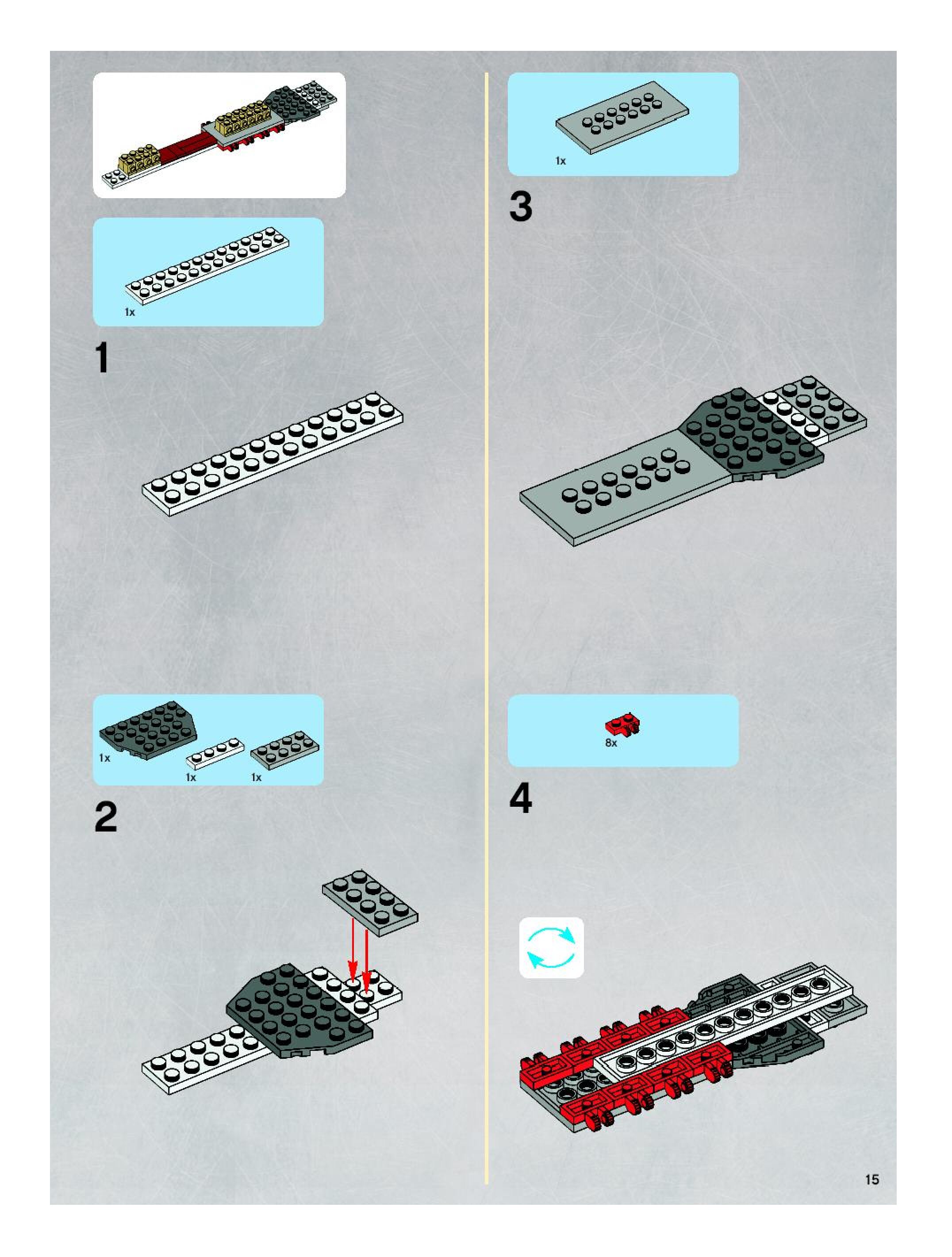 1x

1

1x
1x
1x

2

1x

3

8x

4

15