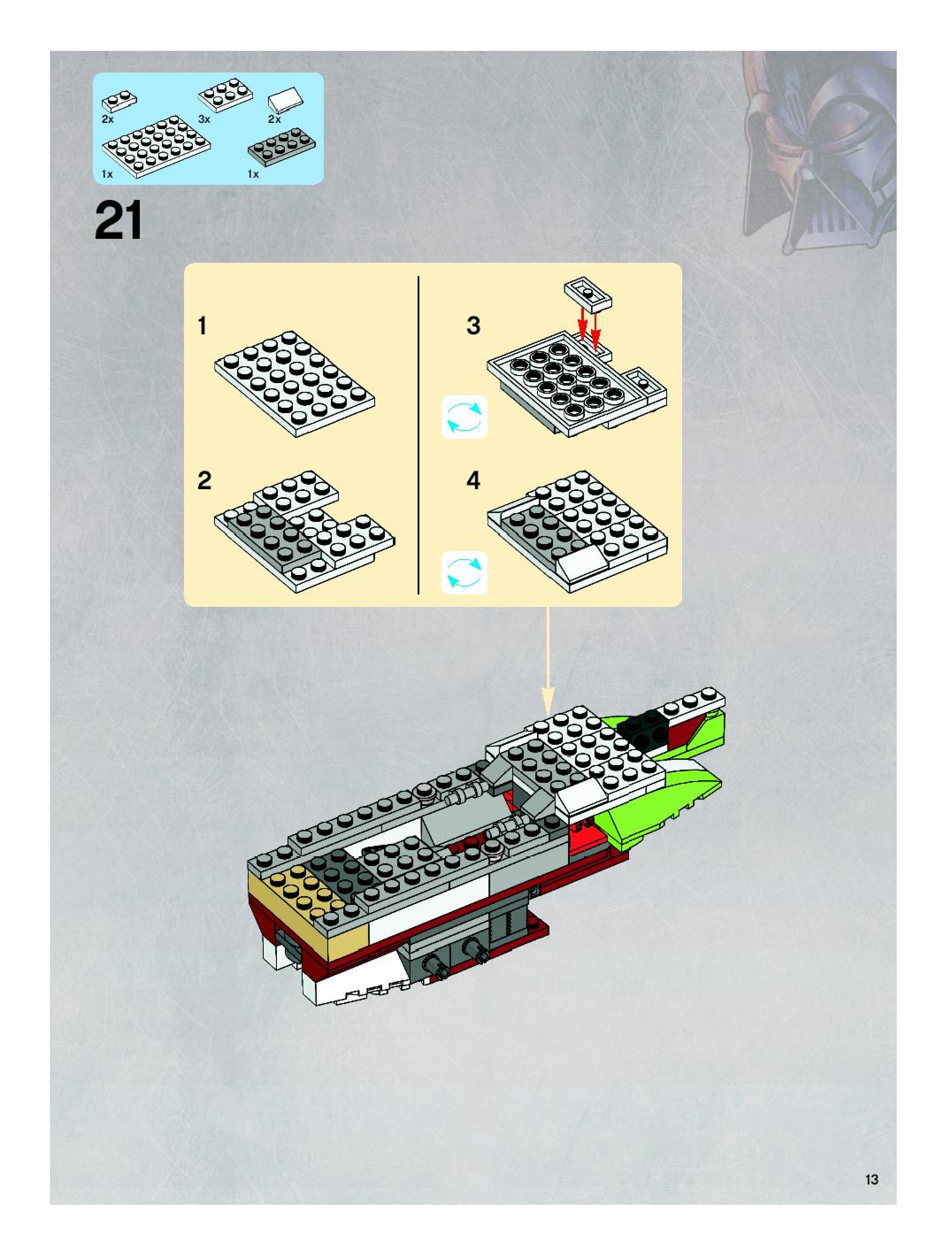 2x
3x
2x
1x
1x

21

1

2

3

4

13