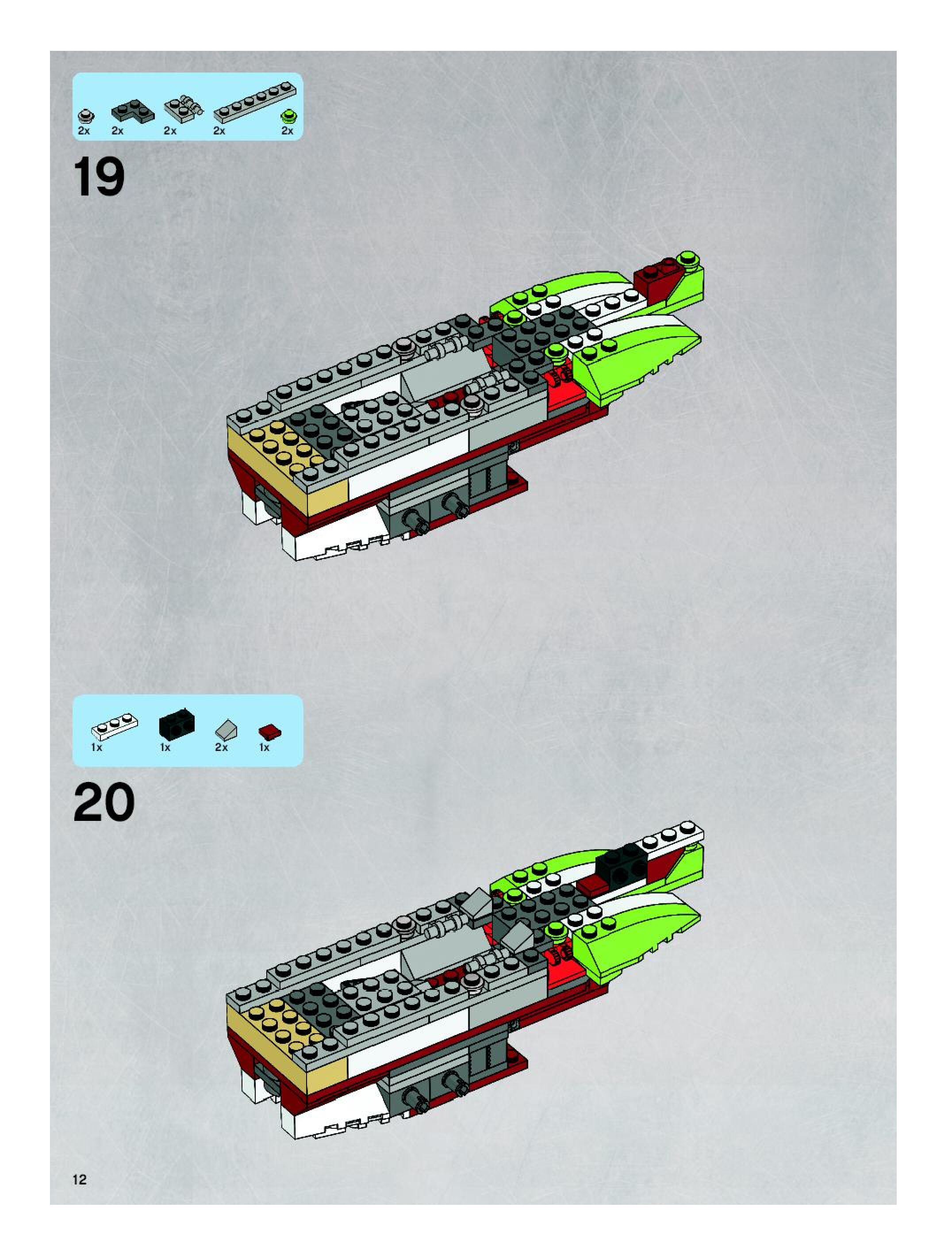 2x 2x 2x 2x 2x

19

1x 1x 2x 1x

20

12