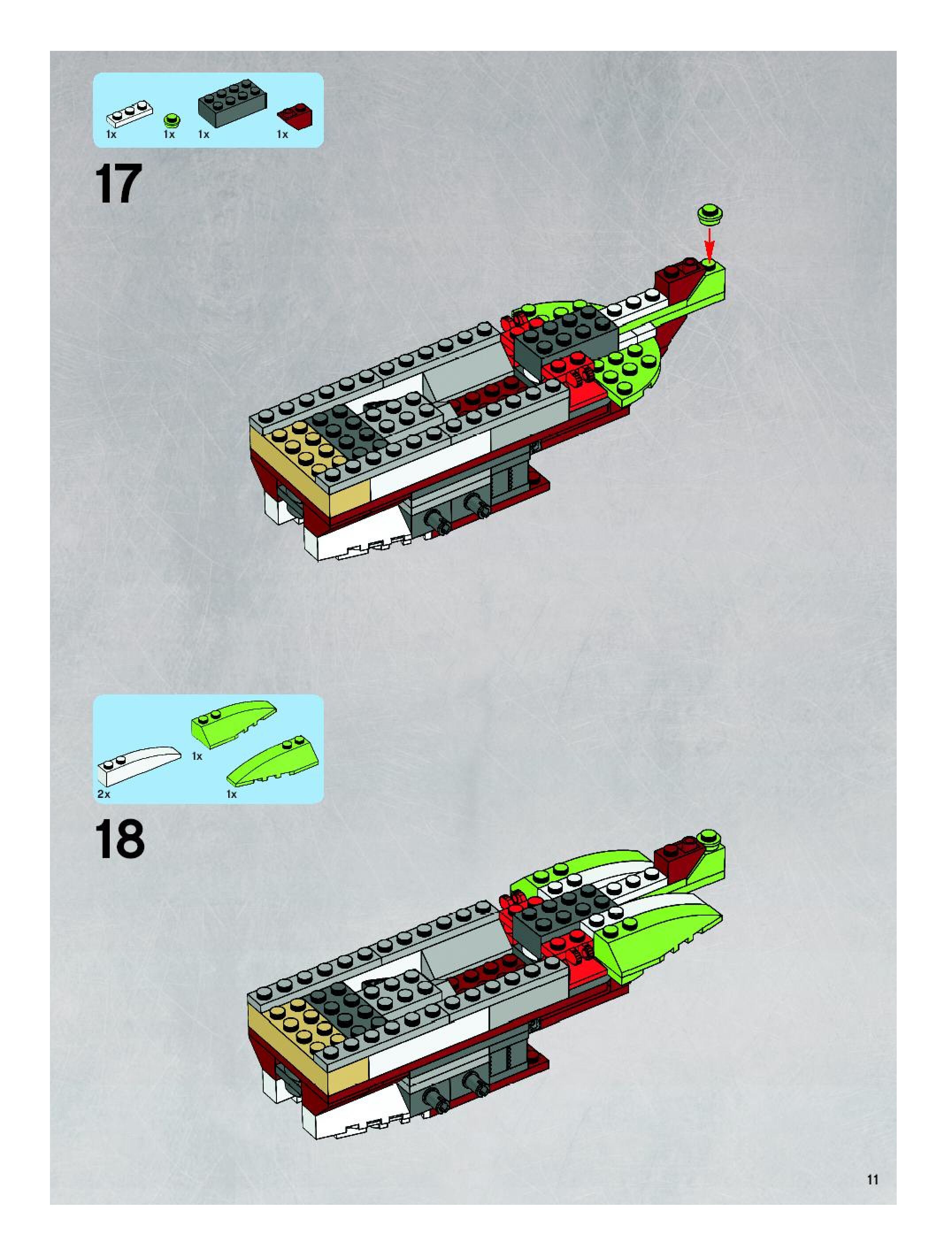 1x 1x 1x 1x

17

1x
2x 1x

18

11