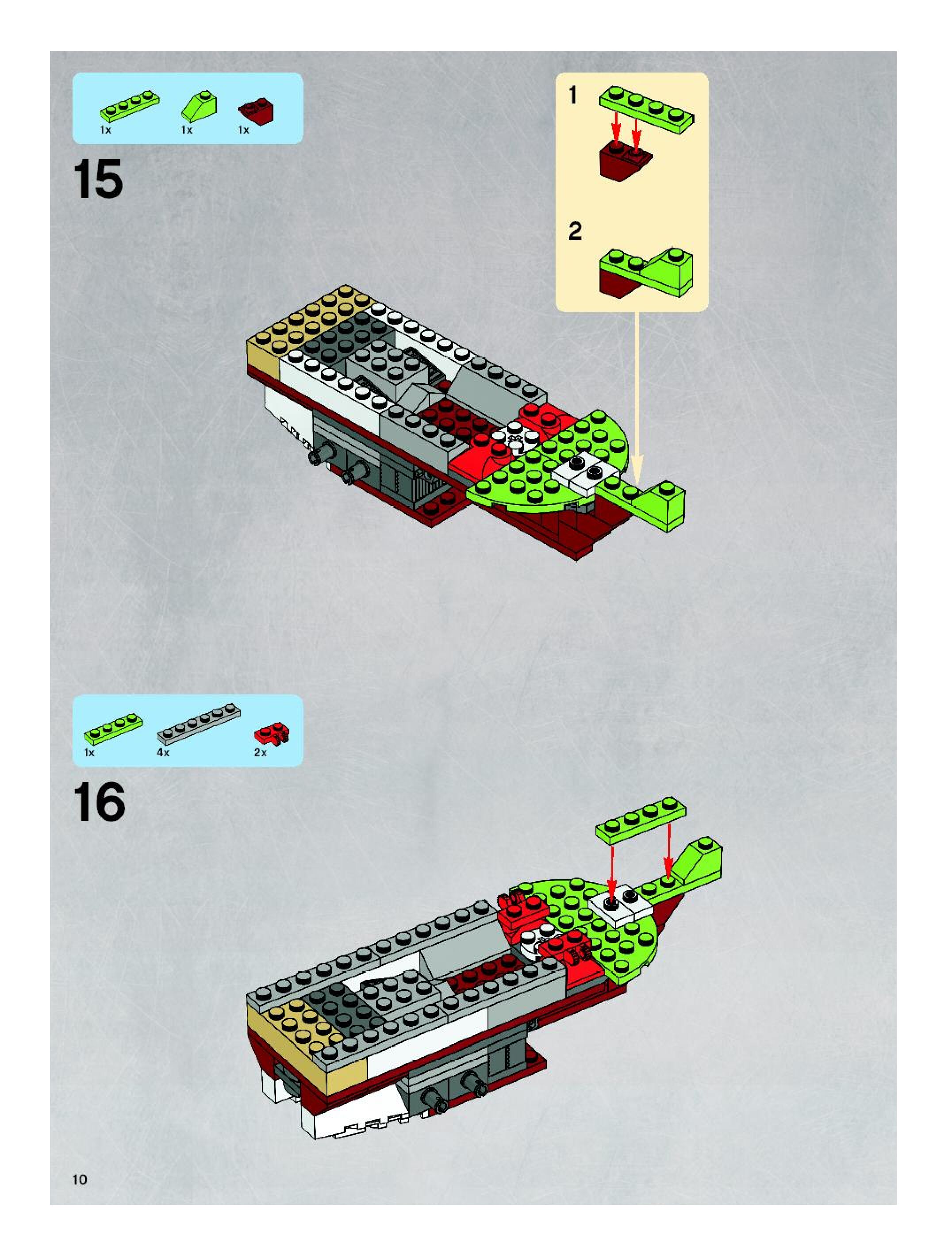 1x 1x 1x

15

1

2

1x 4x 2x

16

10