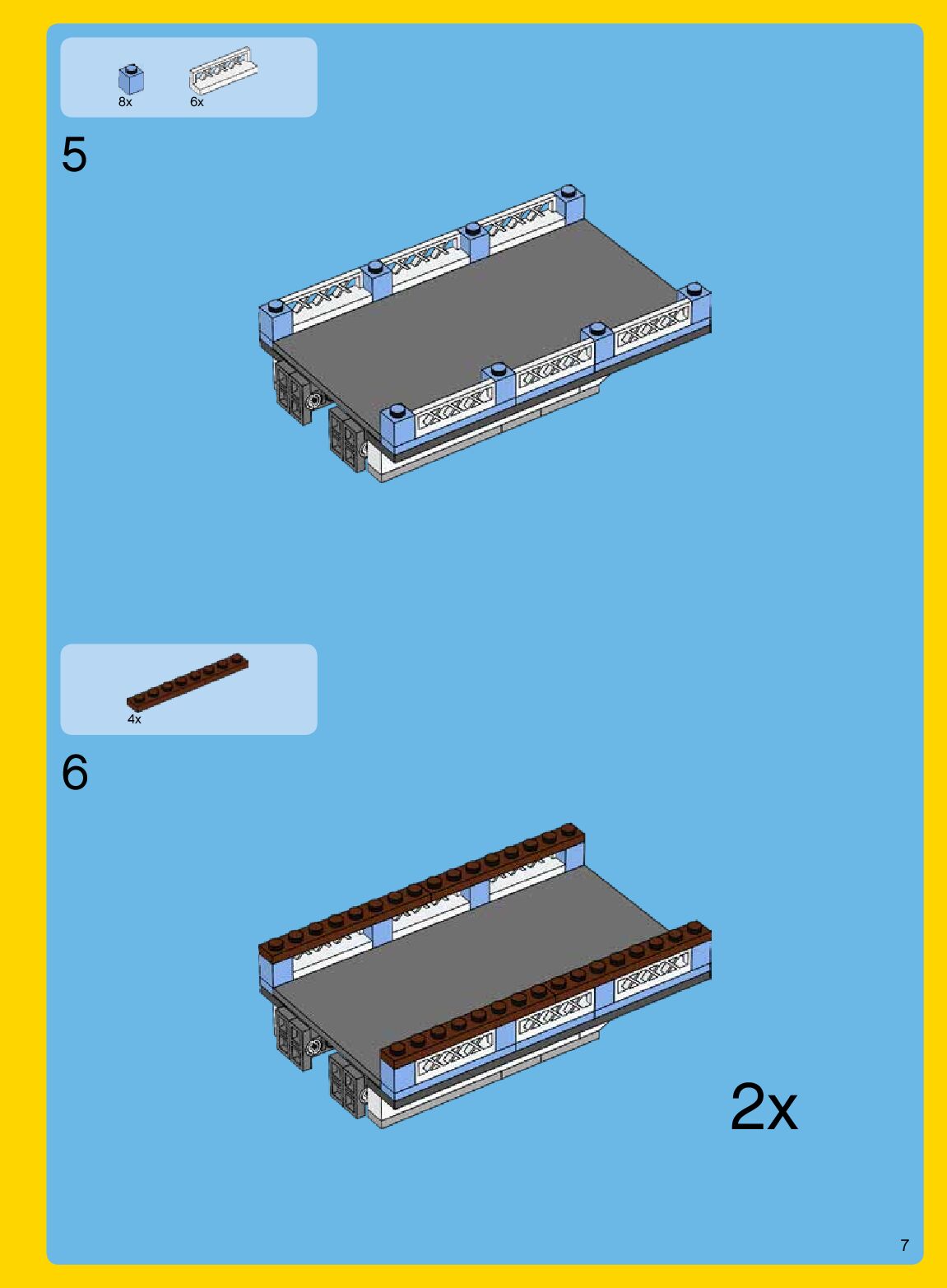 8x
6x
5
4x
6
2x
7