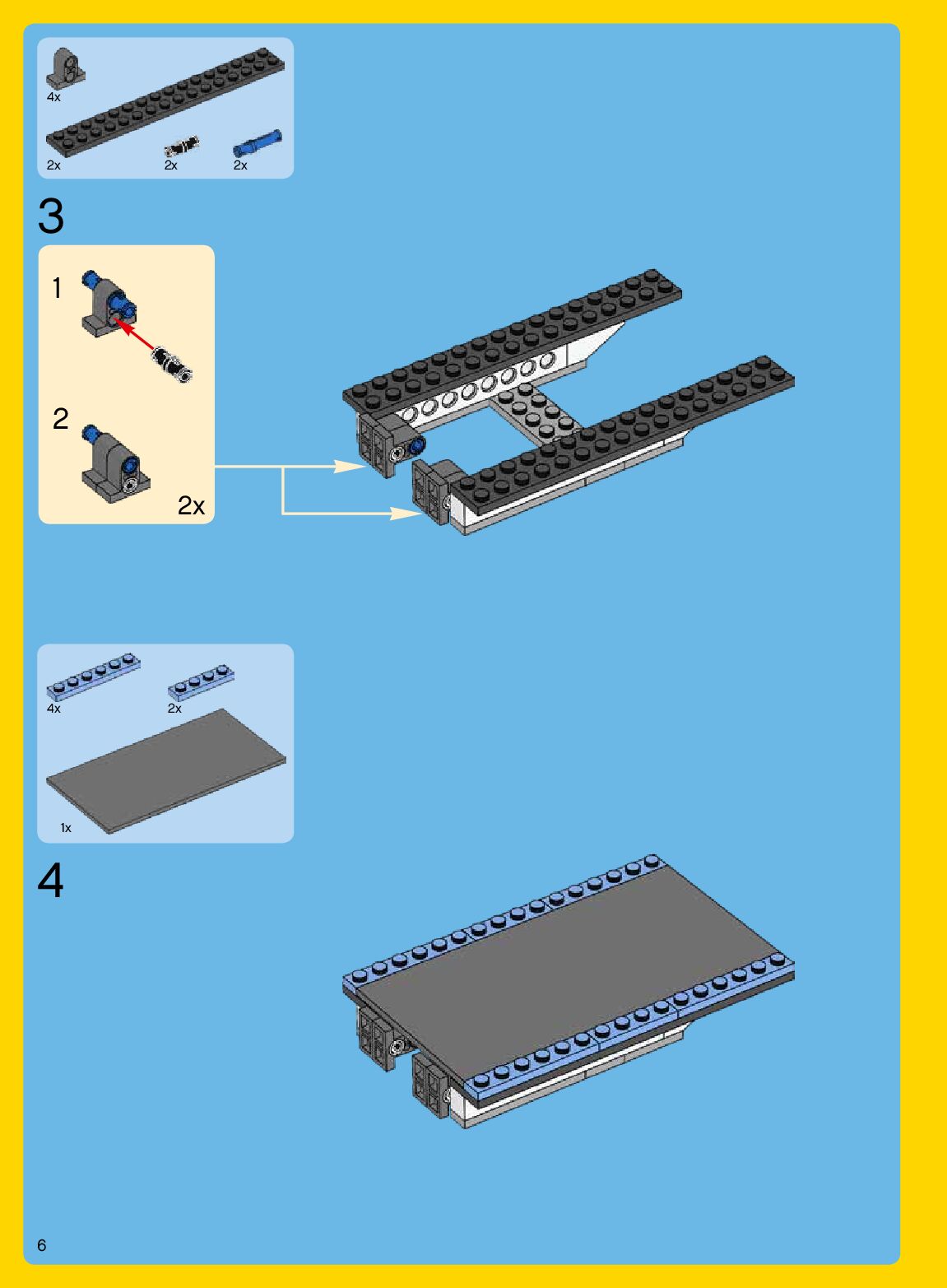 4x

2x

2x

2x

3

1

2

2x

4x

2x

1x

4

6