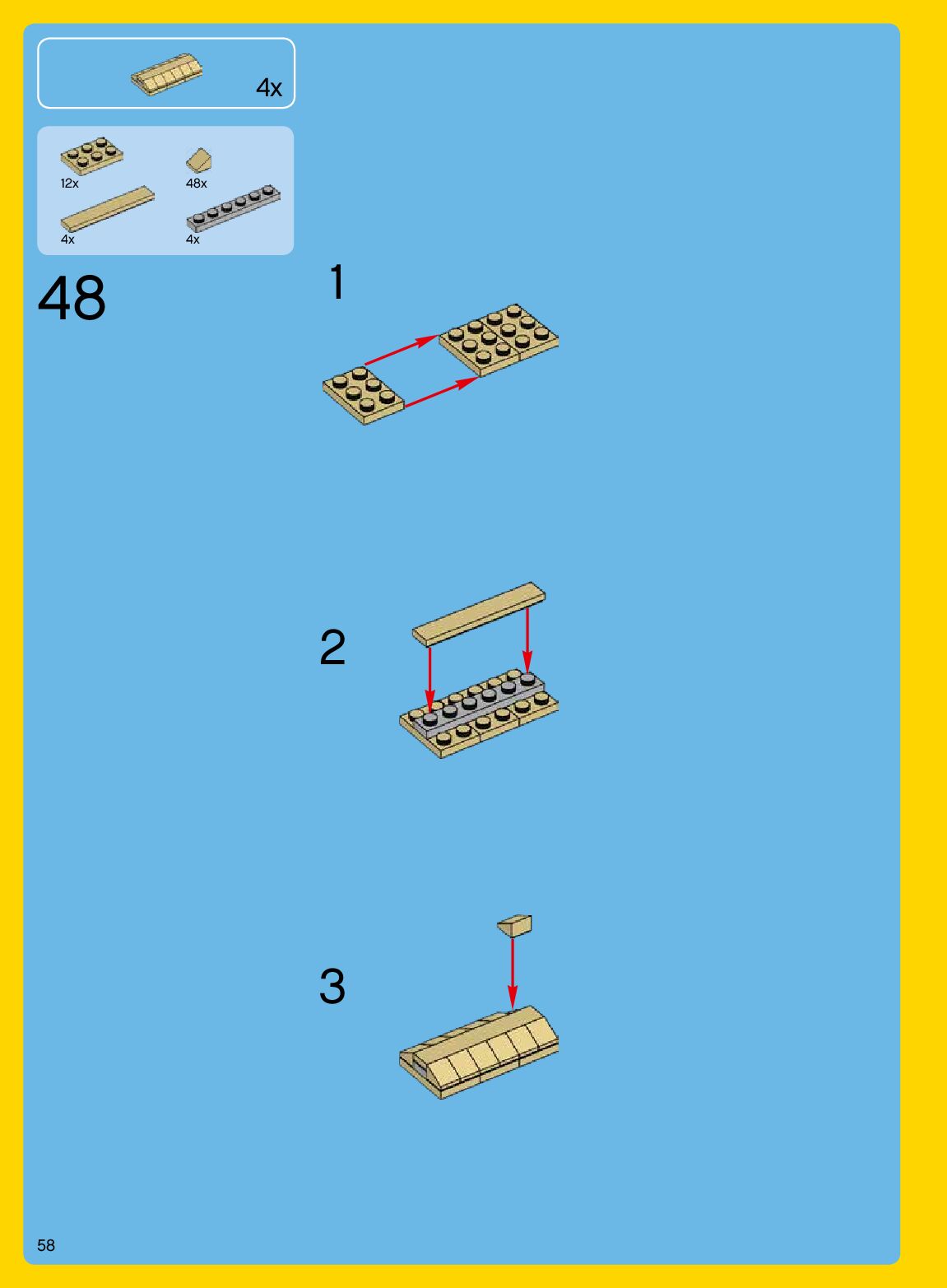 4x

12x
48x
4x
4x

48

1

2

3

58