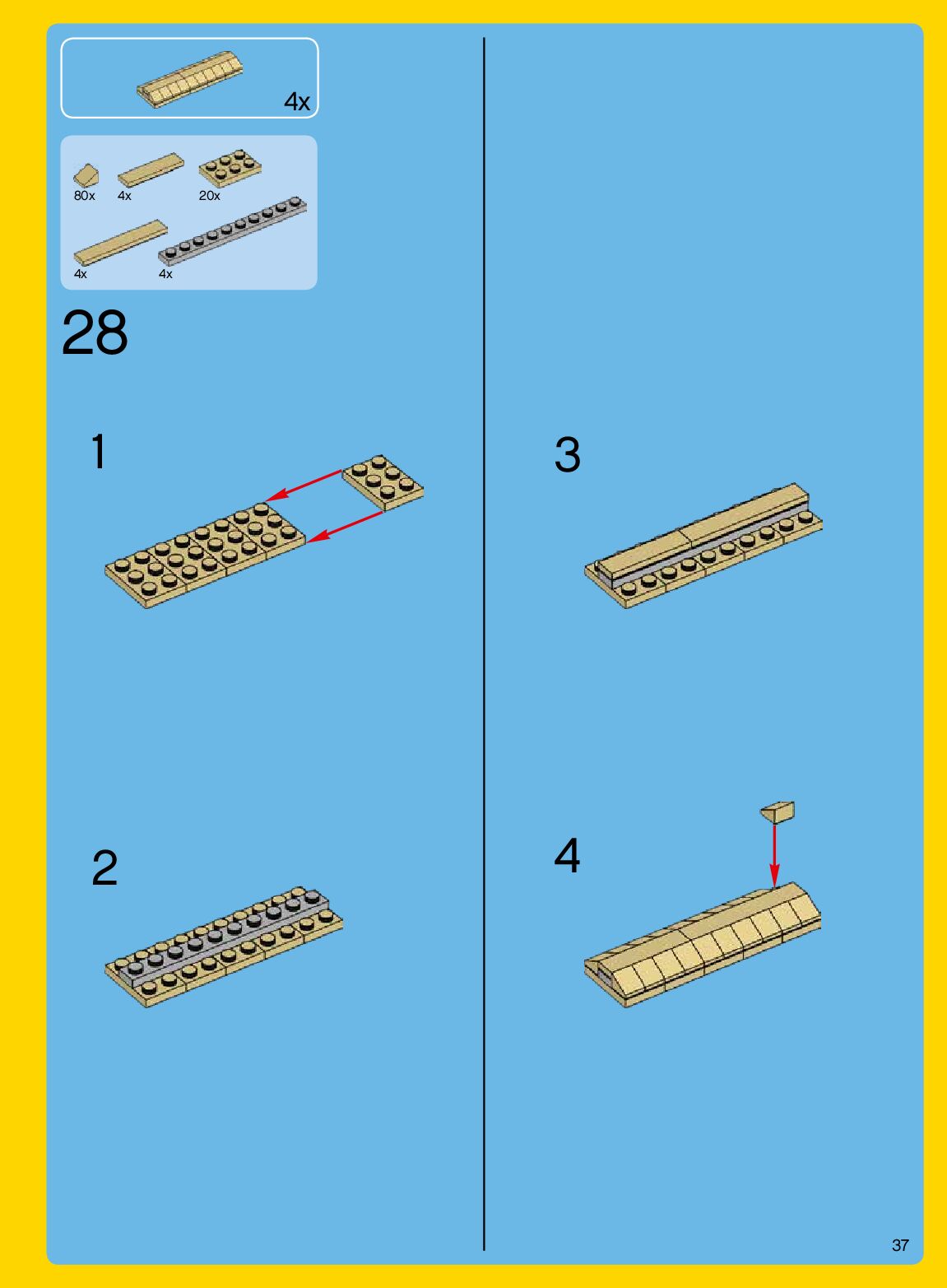 4x

80x 4x 20x

4x 4x

28

1

2

3

4

37