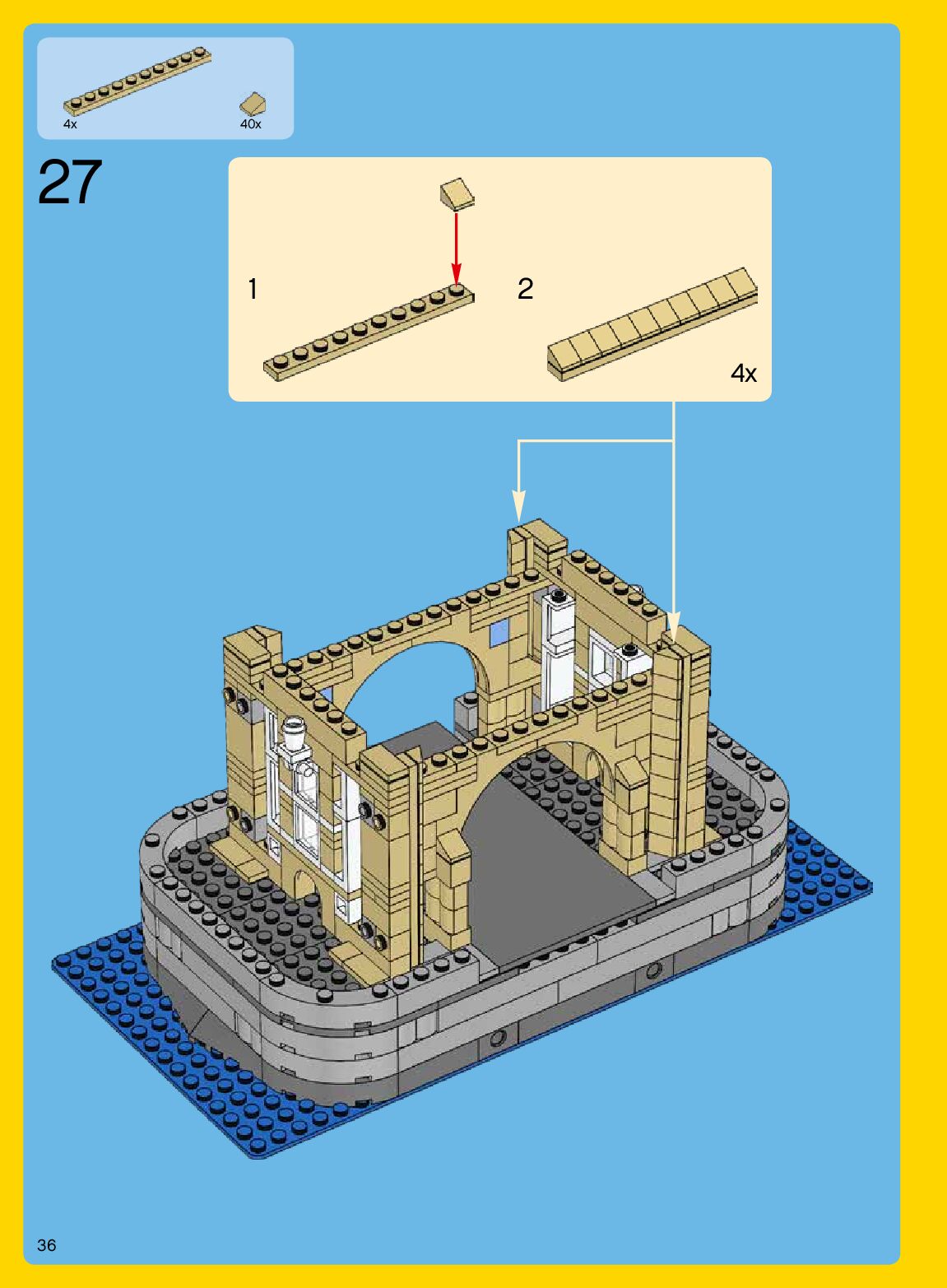 4x

40x

27

1

2

4x

36