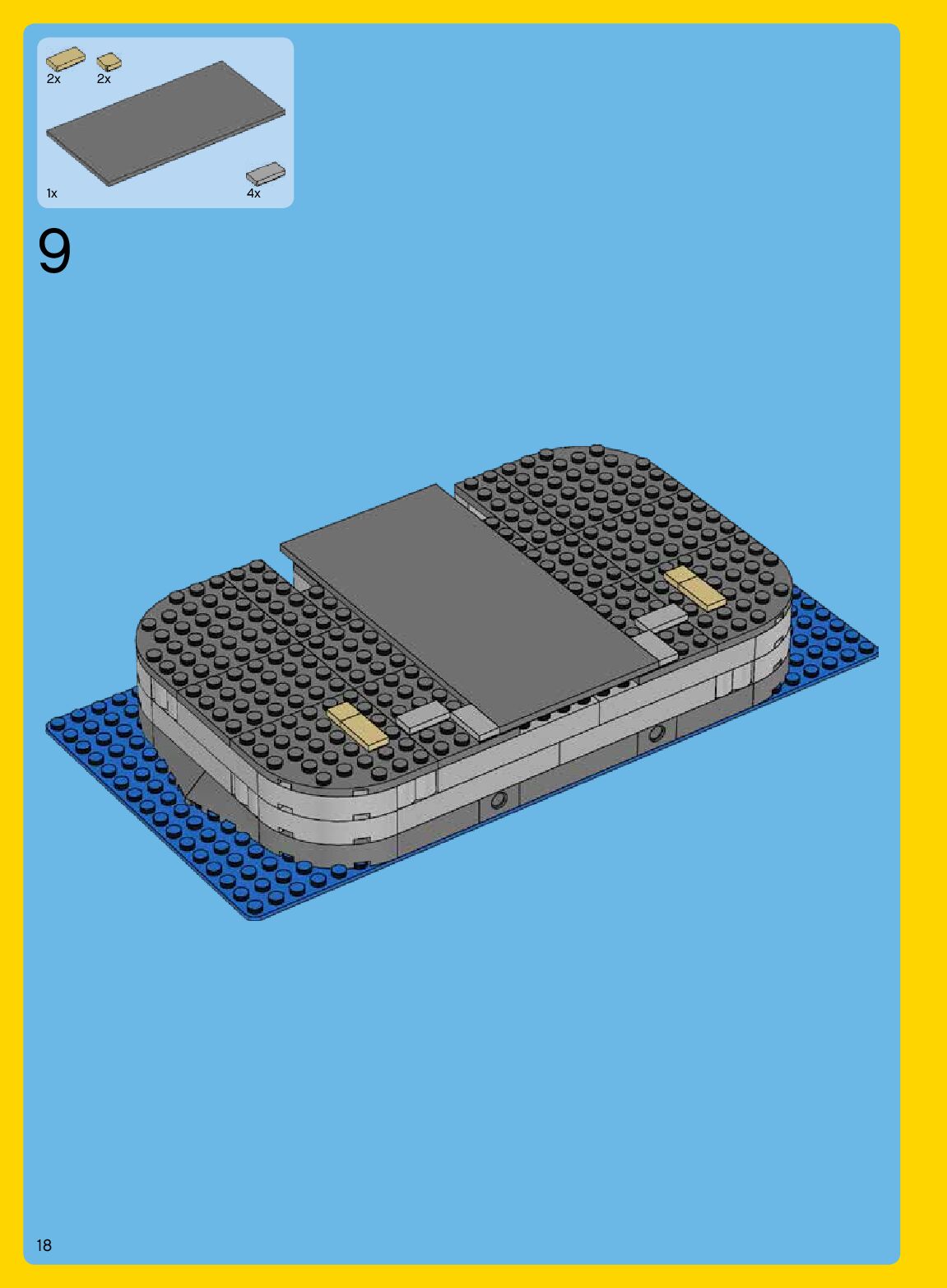 2x 2x

1x 4x

9

18