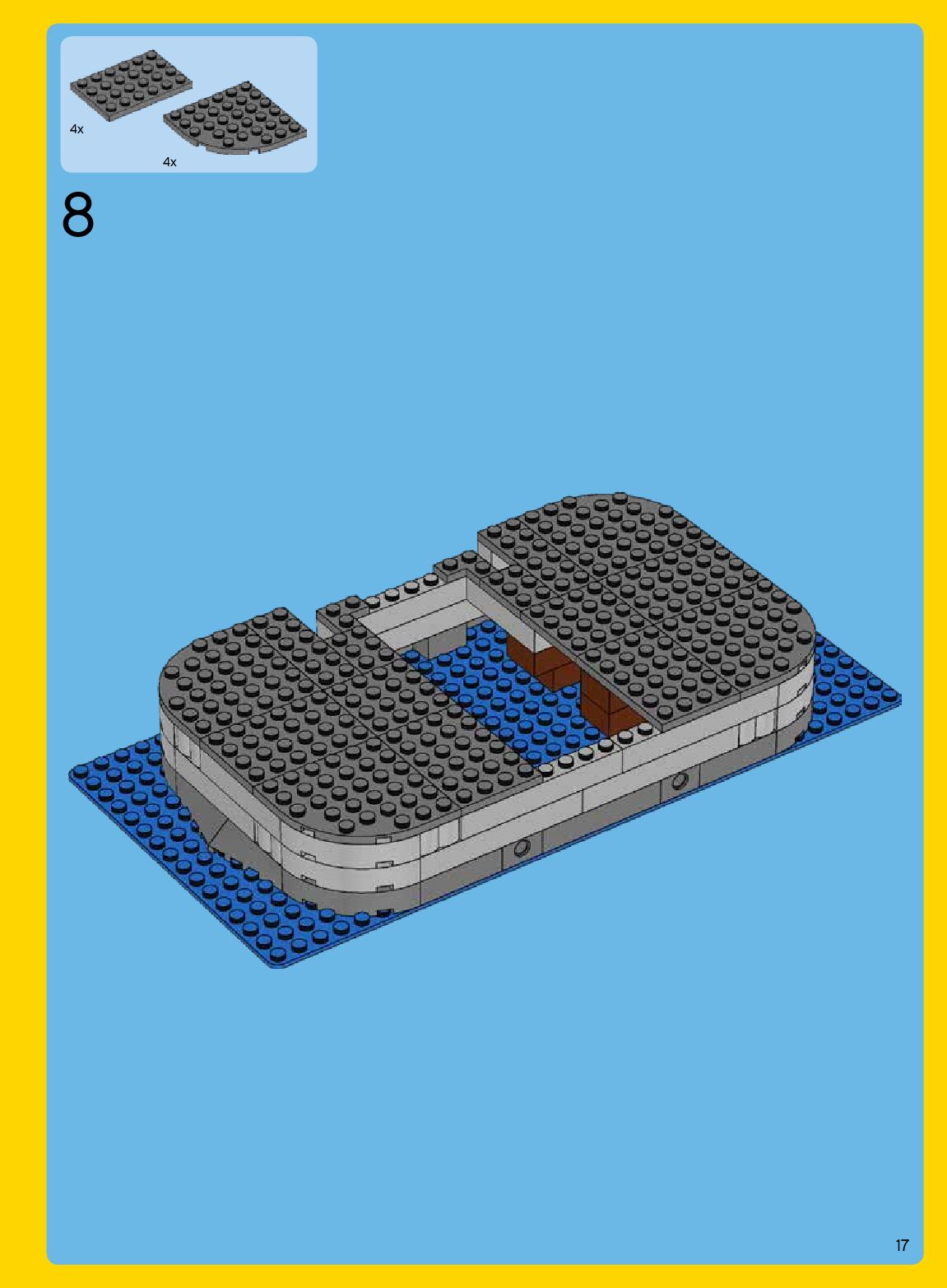 4x

4x

8

17