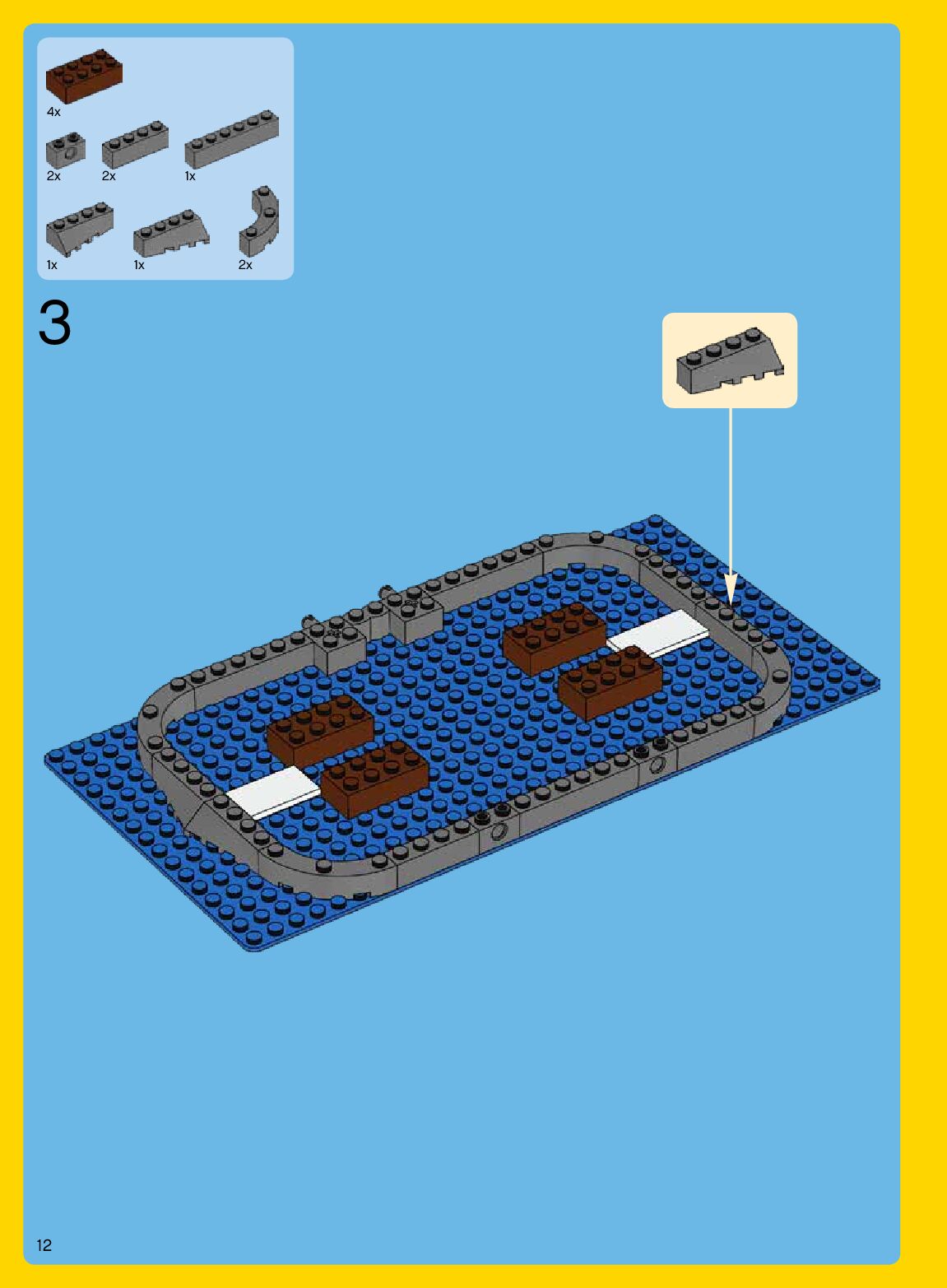 4x

2x 2x 1x

1x 1x 2x

3

12